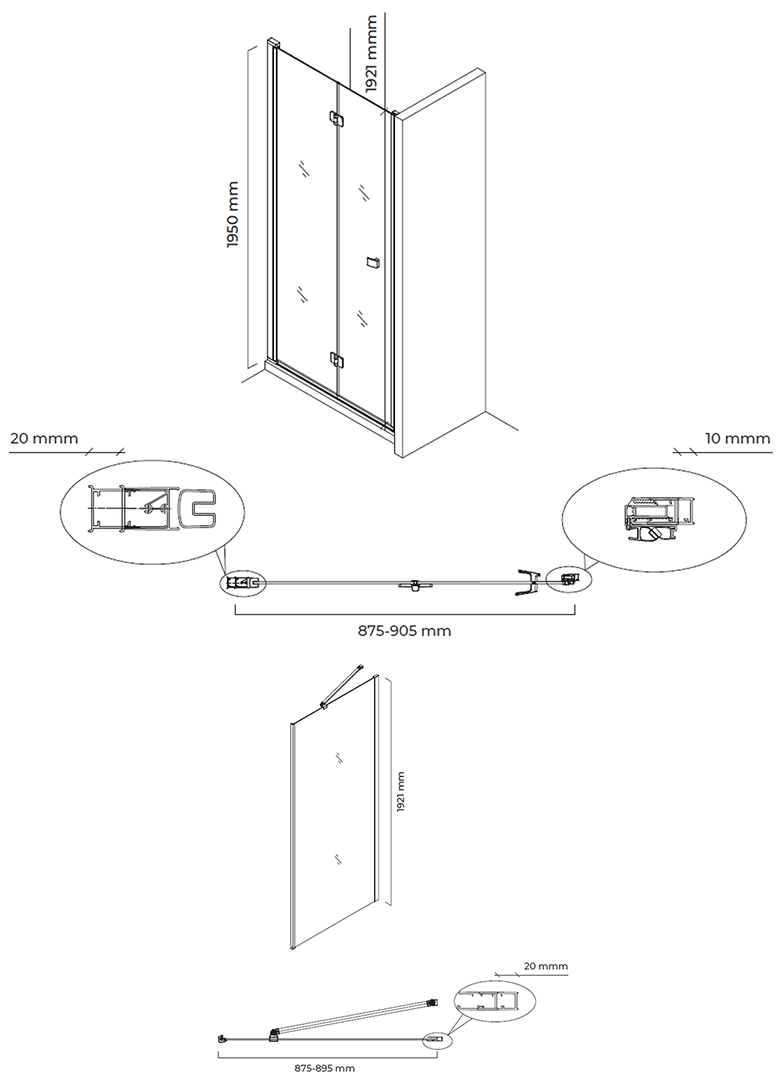 1921 mmm

1950 mm

20 mmm

10 mmm

875-905 mm

1921 mm

20 mmm

875-895 mm