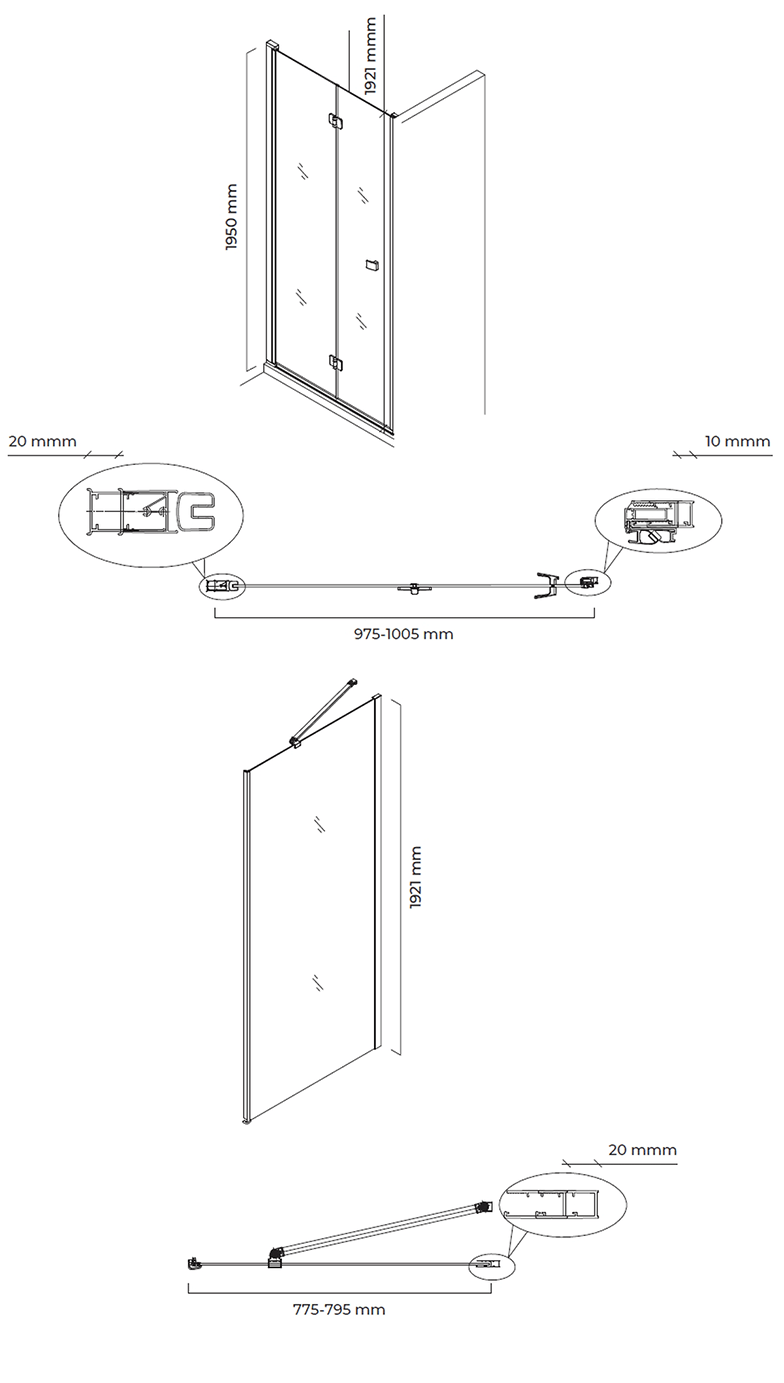 1921 mmm

1950 mm

20 mmm

10 mmm

975-1005 mm

1921 mm

20 mmm

775-795 mm