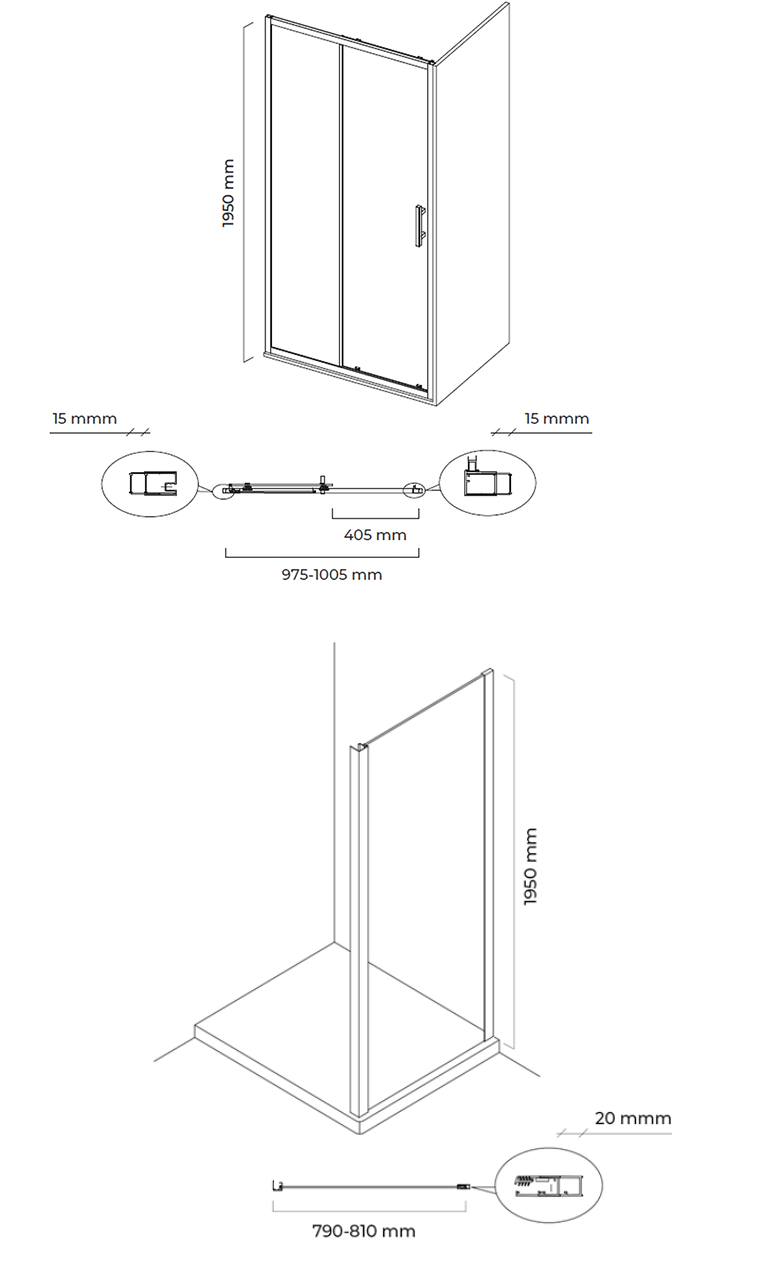 1950 mm

15 mmm

15 mmm

405 mm

975-1005 mm

1950 mm

20 mmm

790-810 mm