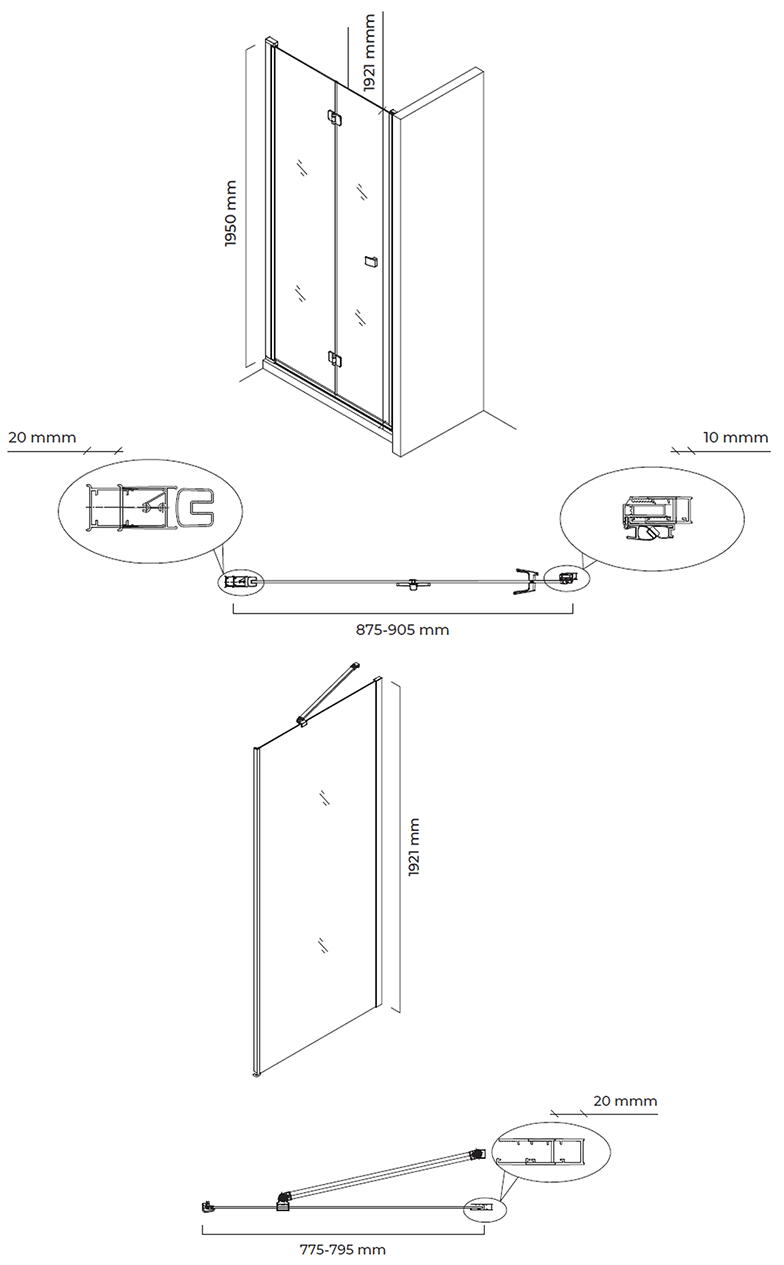 1921 mmm
1950 mm
20 mmm
10 mmm
875-905 mm
1921 mm
20 mmm
775-795 mm