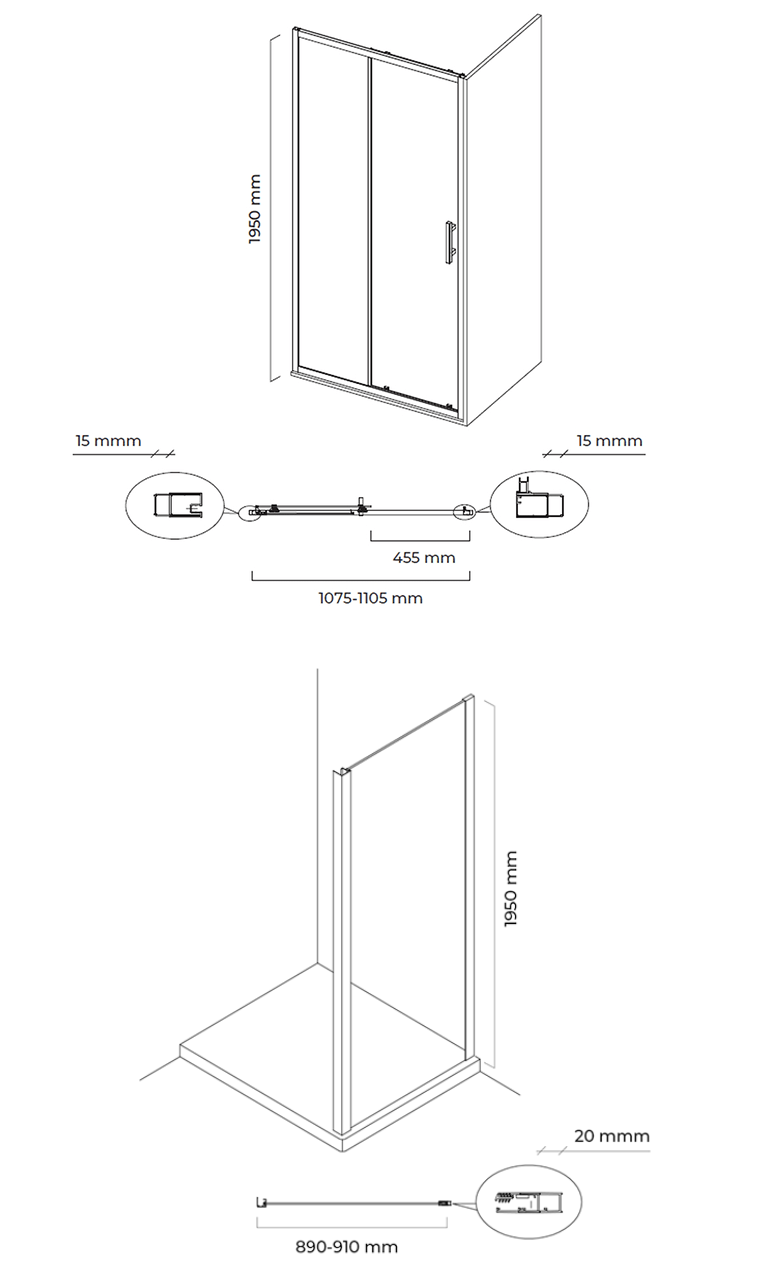 1950 mm

15 mmm

15 mmm

455 mm

1075-1105 mm

1950 mm

20 mmm

890-910 mm