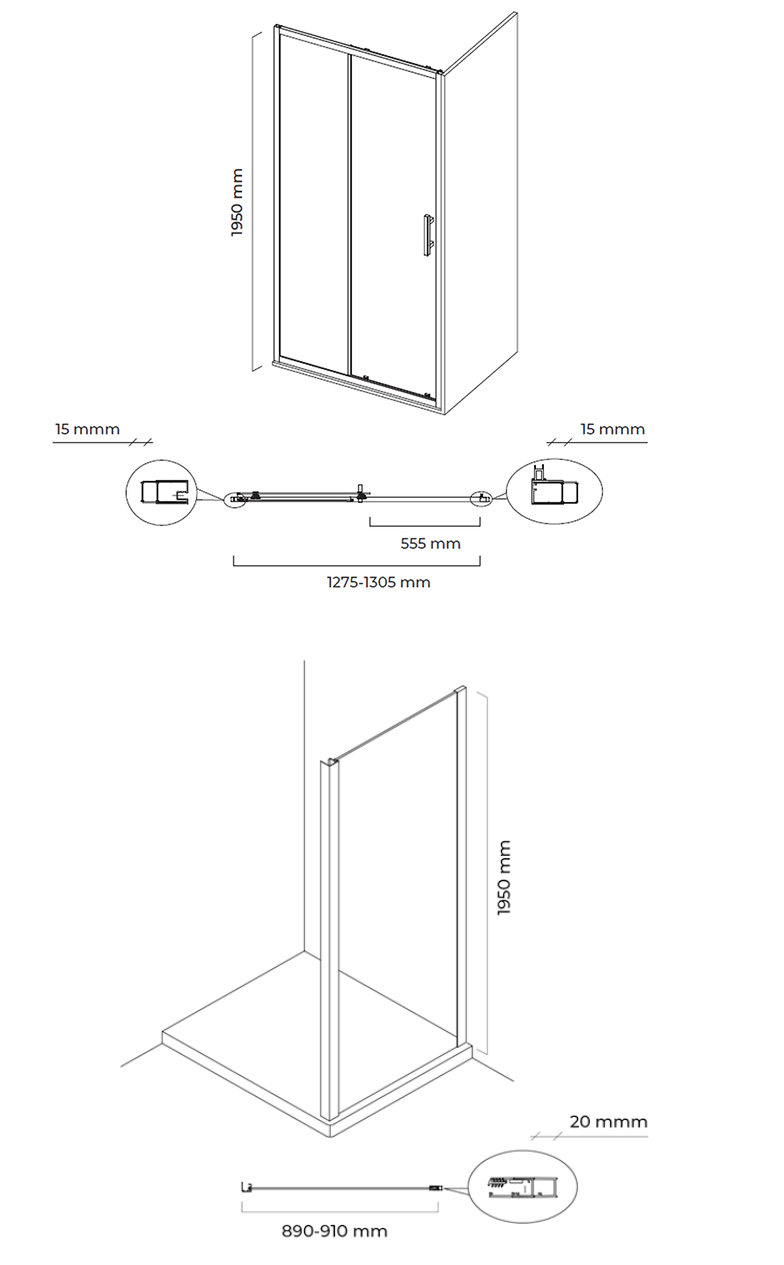 1950 mm

15 mmm

15 mmm

555 mm

1275-1305 mm

1950 mm

20 mmm

890-910 mm