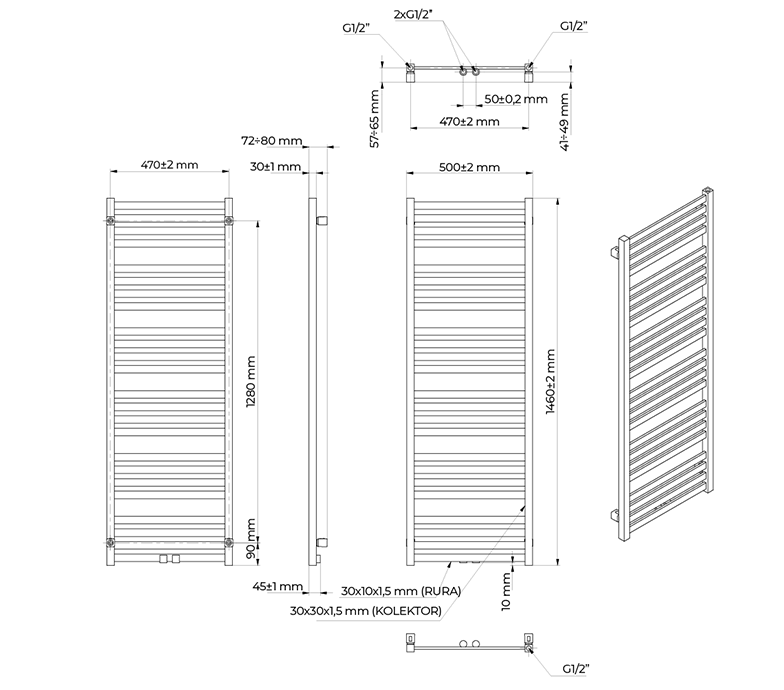 G1/2"
2xG1/2"
G1/2"
57÷65 mm
50±0,2 mm
470±2 mm
41÷49 mm
72÷80 mm
30±1 mm
470±2 mm
500±2 mm
1280 mm
1460±2 mm
90 mm
45±1 mm
30x10x1,5 mm (RURA)
30x30x1,5 mm (KOLEKTOR)
10 mm
G1/2"