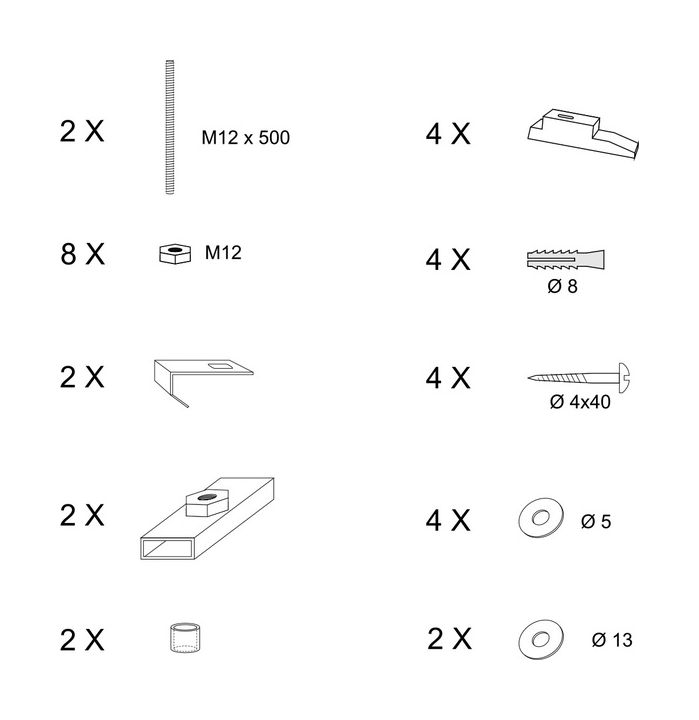 2 X M12 x 500

8 X M12

2 X

2 X

2 X

4 X

4 X Ø 8

4 X Ø 4x40

4 X Ø 5

2 X Ø 13