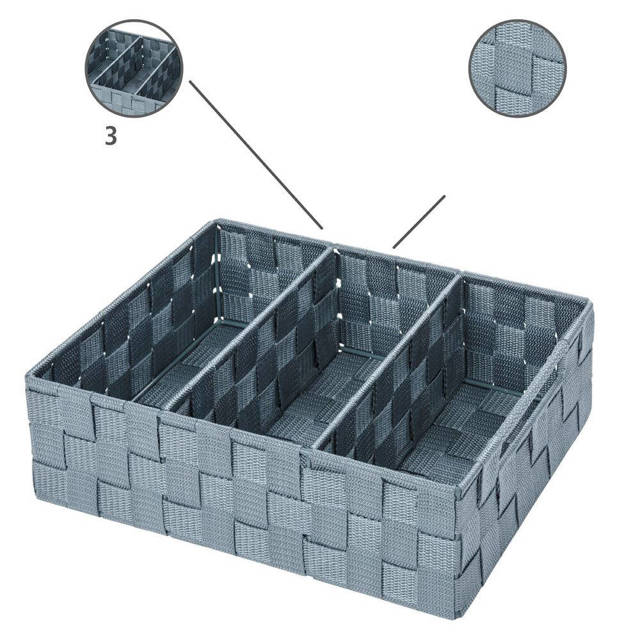 3