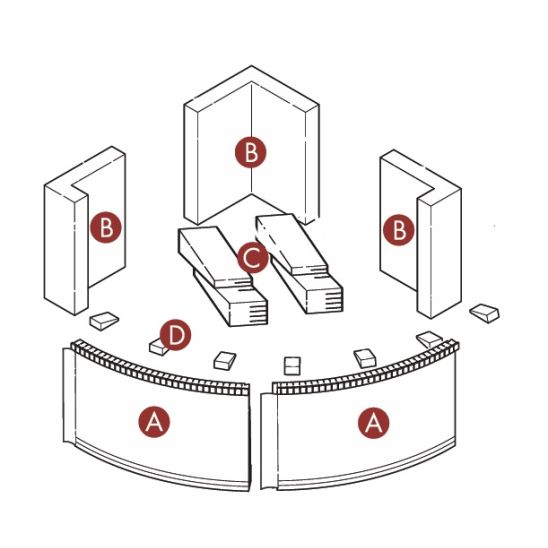 B
B
B
C
D
A
A