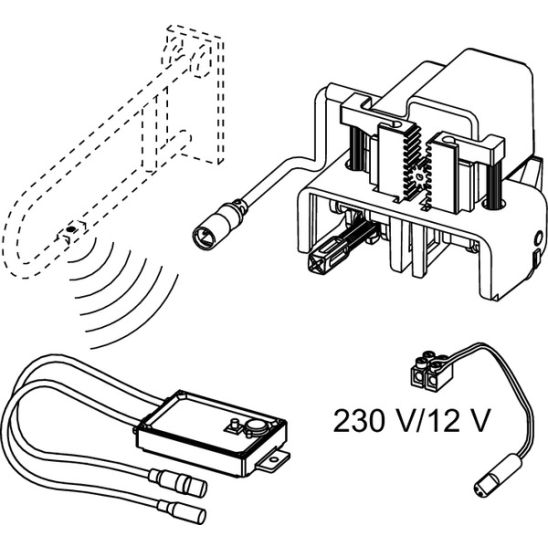 230 V/12 V