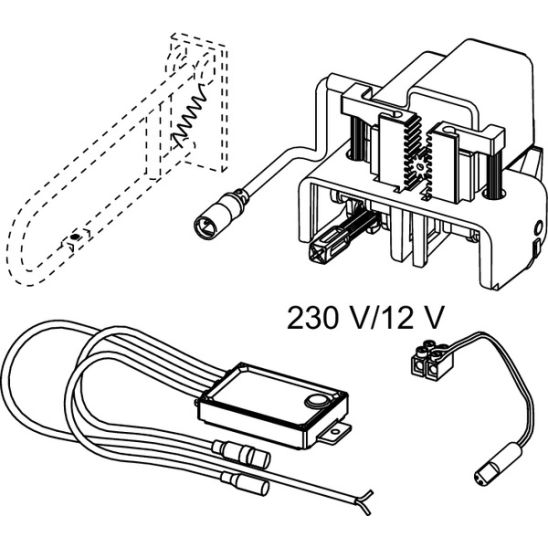 230 V/12 V