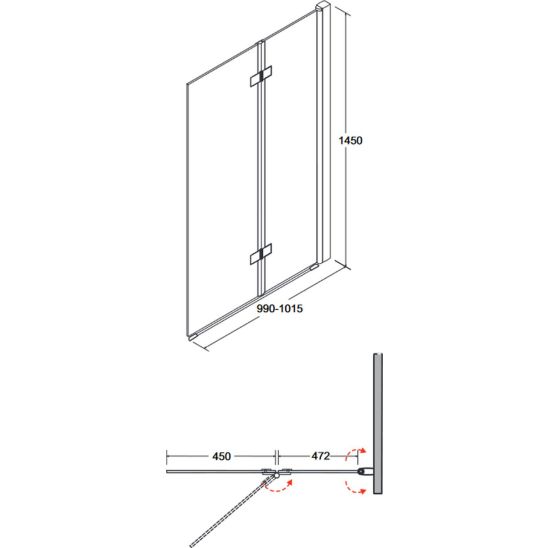 1450

990-1015

450

472