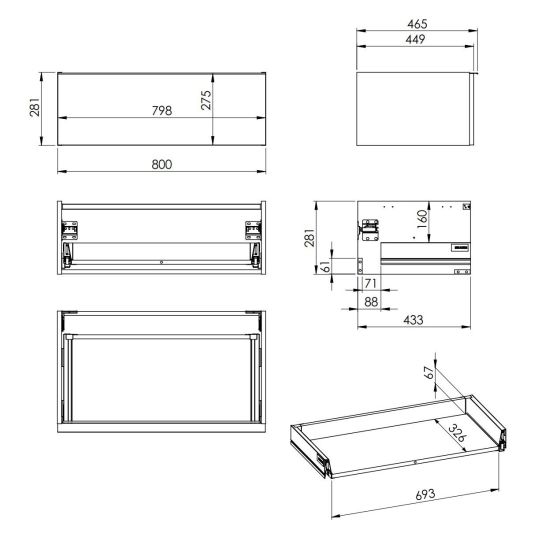 281
798
275
800
465
449
281
160
61
71
88
433
67
326
693