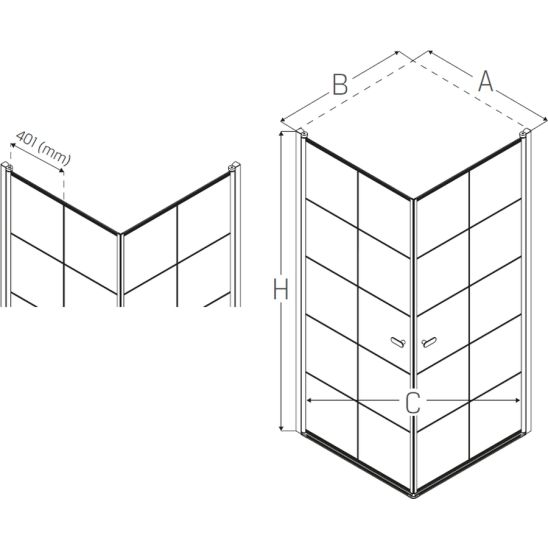 401 (mm)

B

A

H

C