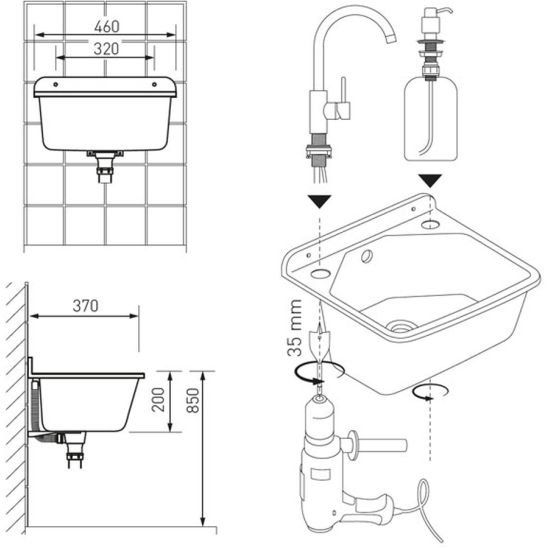 460
320
370
200
850
35 mm