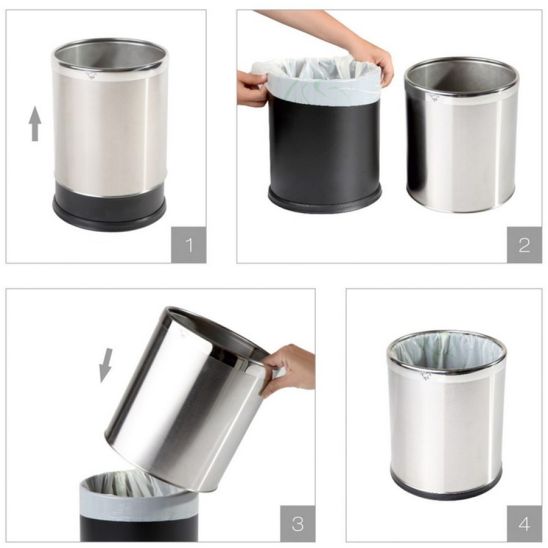 1

2

3

4