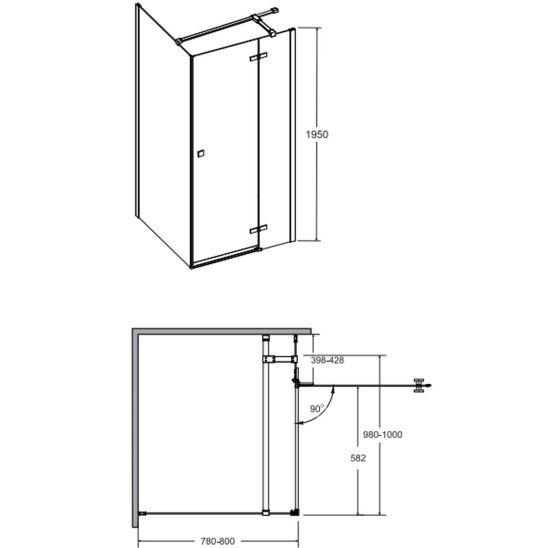 1950

398-428

90°

980-1000

582

780-800