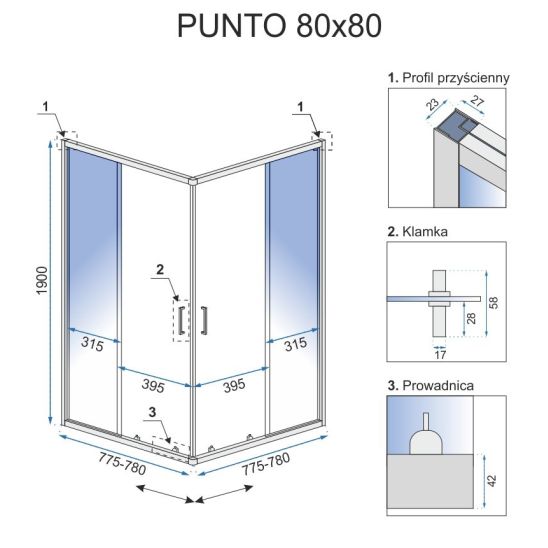 PUNTO 80x80

1
1
1900
2
315
315
395
395
3
775-780
775-780

1. Profil przyścienny
23
27

2. Klamka
58
28
17

3. Prowadnica
42