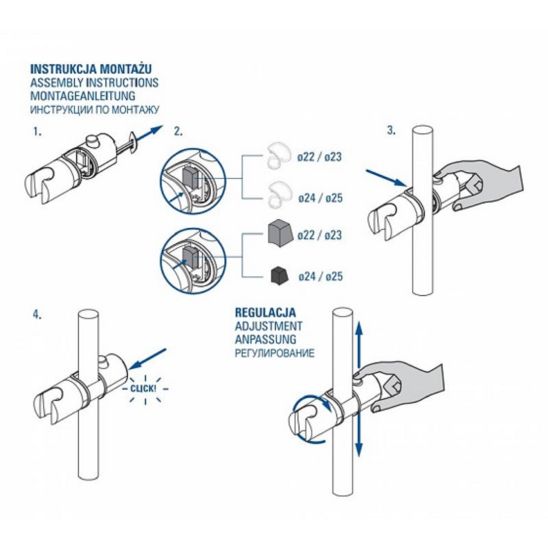 INSTRUKCJA MONTAŻU
ASSEMBLY INSTRUCTIONS
MONTAGEANLEITUNG
ИНСТРУКЦИИ ПО МОНТАЖУ

1.

2.

ø22 / ø23

ø24 / ø25

ø22 / ø23

ø24 / ø25

3.

4.

CLICK!

REGULACJA
ADJUSTMENT
ANPASSUNG
РЕГУЛИРОВАНИЕ