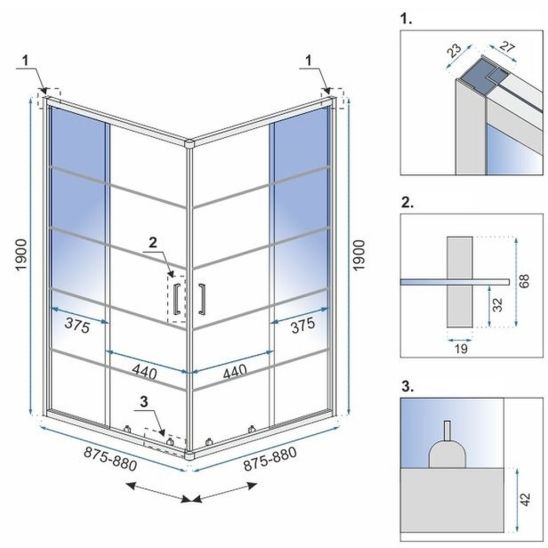 1

1

1900

1900

2

375

375

440

440

3

875-880

875-880

1.

23

27

2.

68

32

19

3.

42