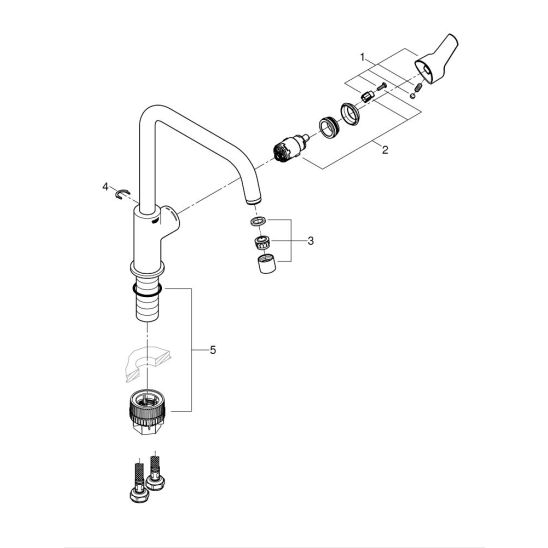 1
2
4
3
5