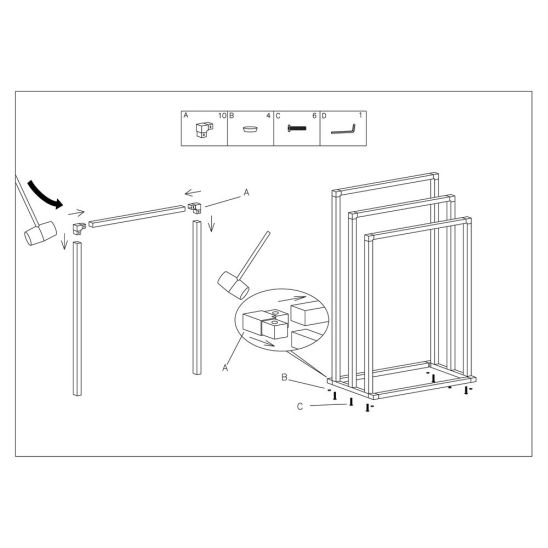 | A 10 | B 4 | C 6 | D 1 |
|---|---|---|---|

A

A

B

C