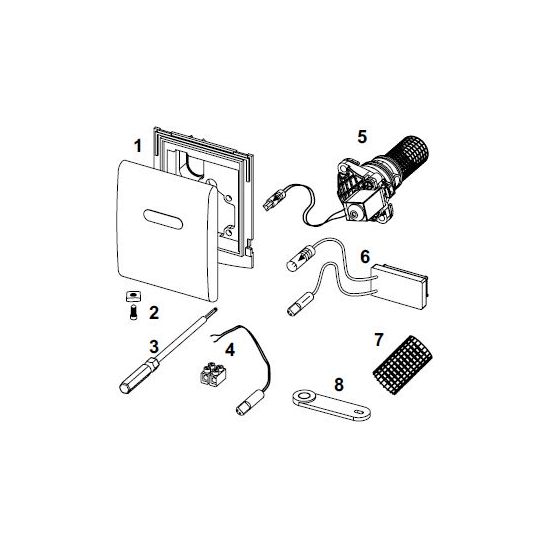 1
5
6
2
3
4
7
8