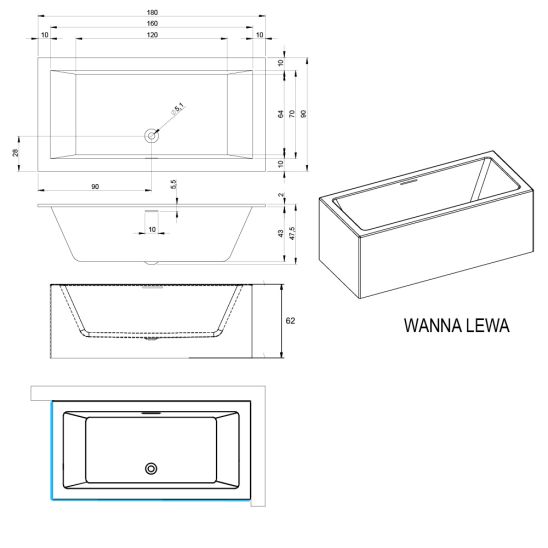 180
160
10
120
10
10
64
70
90
$\varnothing 5,1$
28
10
90
5,5
2
10
43
47,5
62
WANNA LEWA