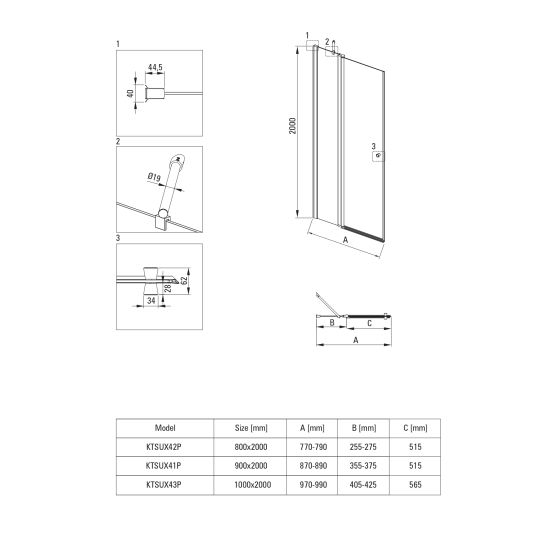 1

44,5

40

2

Ø19

3

62

28

34

1

2

2000

3

A

B

C

A

| Model | Size [mm] | A [mm] | B [mm] | C [mm] |
|---|---|---|---|---|
| KTSUX42P | 800x2000 | 770-790 | 255-275 | 515 |
| KTSUX41P | 900x2000 | 870-890 | 355-375 | 515 |
| KTSUX43P | 1000x2000 | 970-990 | 405-425 | 565 |