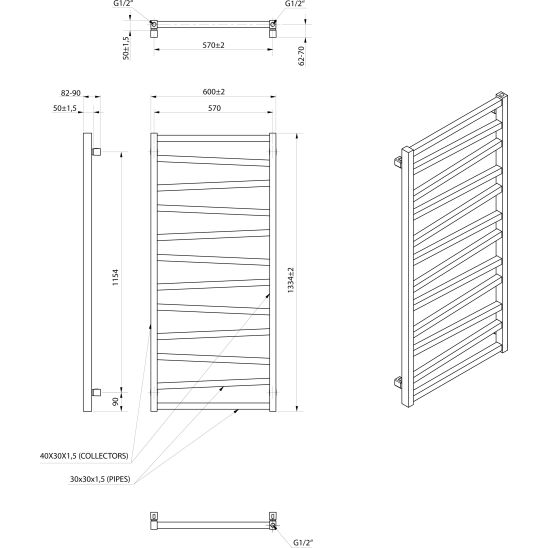 G1/2"

G1/2"

50±1,5

570±2

62-70

82-90

50±1,5

600±2

570

1154

1334±2

90

40X30X1,5 (COLLECTORS)

30x30x1,5 (PIPES)

G1/2"