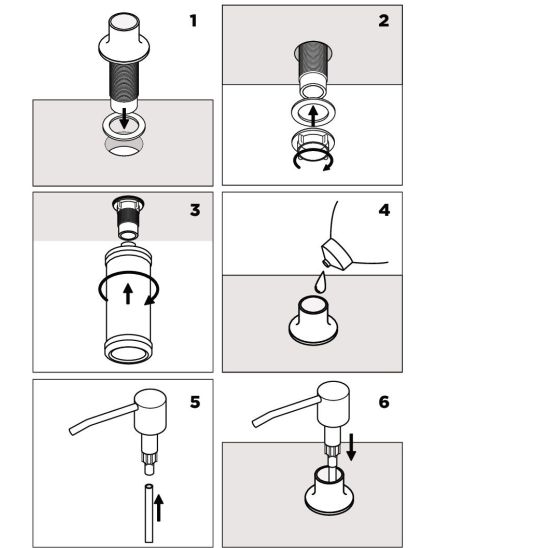 1
2
3
4
5
6