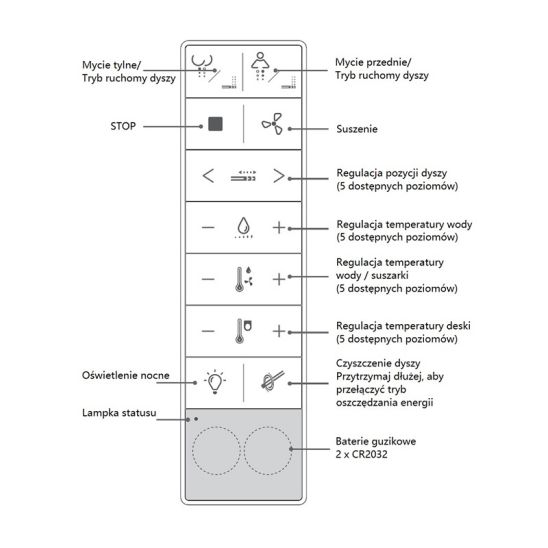 Mycie tylne/
Tryb ruchomy dyszy

Mycie przednie/
Tryb ruchomy dyszy

STOP

Suszenie

Regulacja pozycji dyszy
(5 dostępnych poziomów)

Regulacja temperatury wody
(5 dostępnych poziomów)

Regulacja temperatury
wody / suszarki
(5 dostępnych poziomów)

Regulacja temperatury deski
(5 dostępnych poziomów)

Oświetlenie nocne

Czyszczenie dyszy
Przytrzymaj dłużej, aby
przełączyć tryb
oszczędzania energii

Lampka statusu

Baterie guzikowe
2 x CR2032