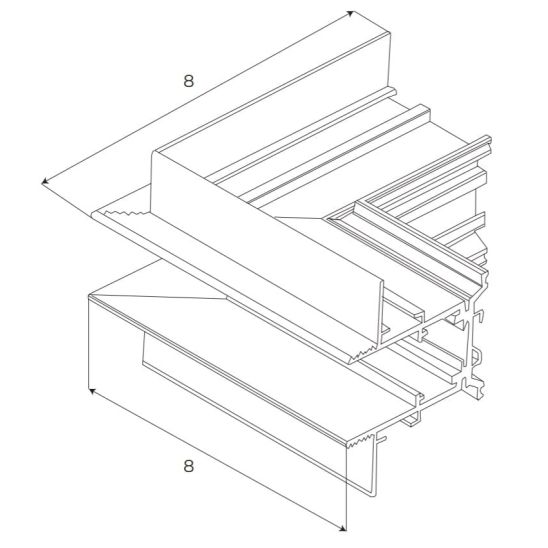 8

8