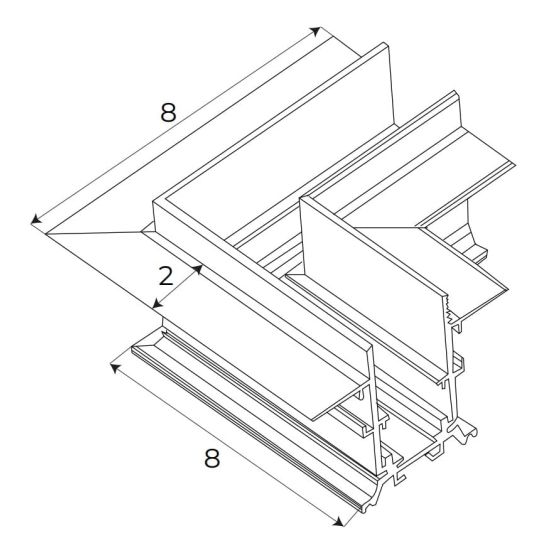 8

2

8