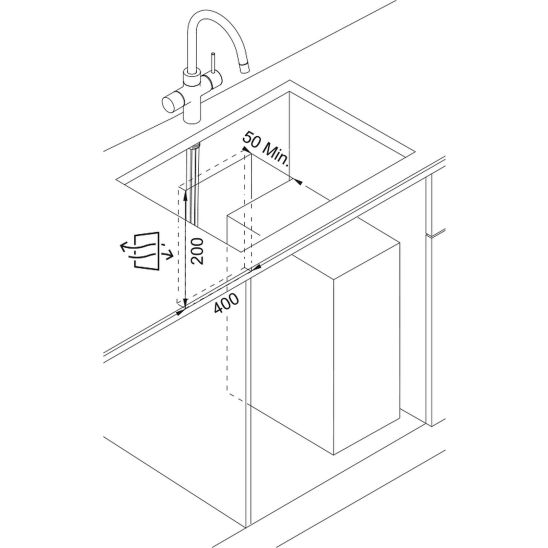 50 Min.
200
400