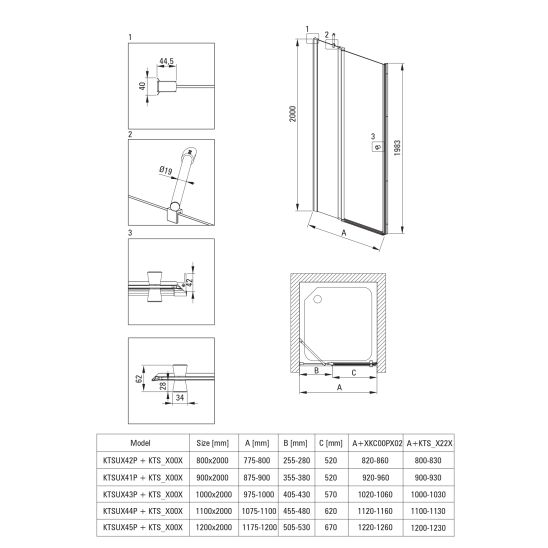 1

44,5

40

2

Ø19

3

42

62

28

34

1

2

2000

3

1983

A

B

C

A

| Model | Size [mm] | A [mm] | B [mm] | C [mm] | A+XKC00PX02 | A+KTS_X22X |
|---|---|---|---|---|---|---|
| KTSUX42P + KTS_X00X | 800x2000 | 775-800 | 255-280 | 520 | 820-860 | 800-830 |
| KTSUX41P + KTS_X00X | 900x2000 | 875-900 | 355-380 | 520 | 920-960 | 900-930 |
| KTSUX43P + KTS_X00X | 1000x2000 | 975-1000 | 405-430 | 570 | 1020-1060 | 1000-1030 |
| KTSUX44P + KTS_X00X | 1100x2000 | 1075-1100 | 455-480 | 620 | 1120-1160 | 1100-1130 |
| KTSUX45P + KTS_X00X | 1200x2000 | 1175-1200 | 505-530 | 670 | 1220-1260 | 1200-1230 |