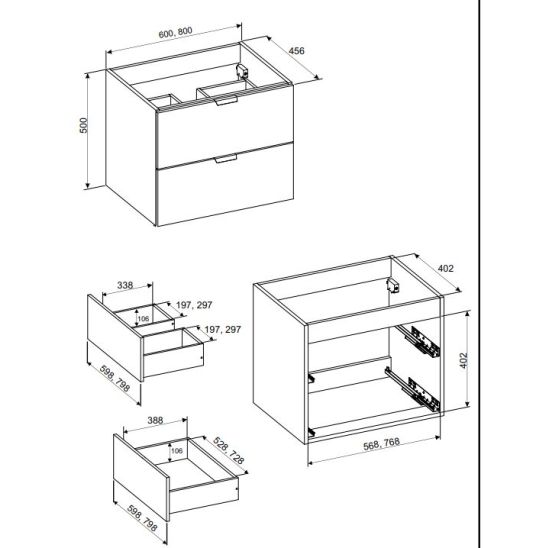 600, 800
456
500
338
197, 297
106
197, 297
598, 798
402
402
568, 768
388
106
528, 728
598, 798