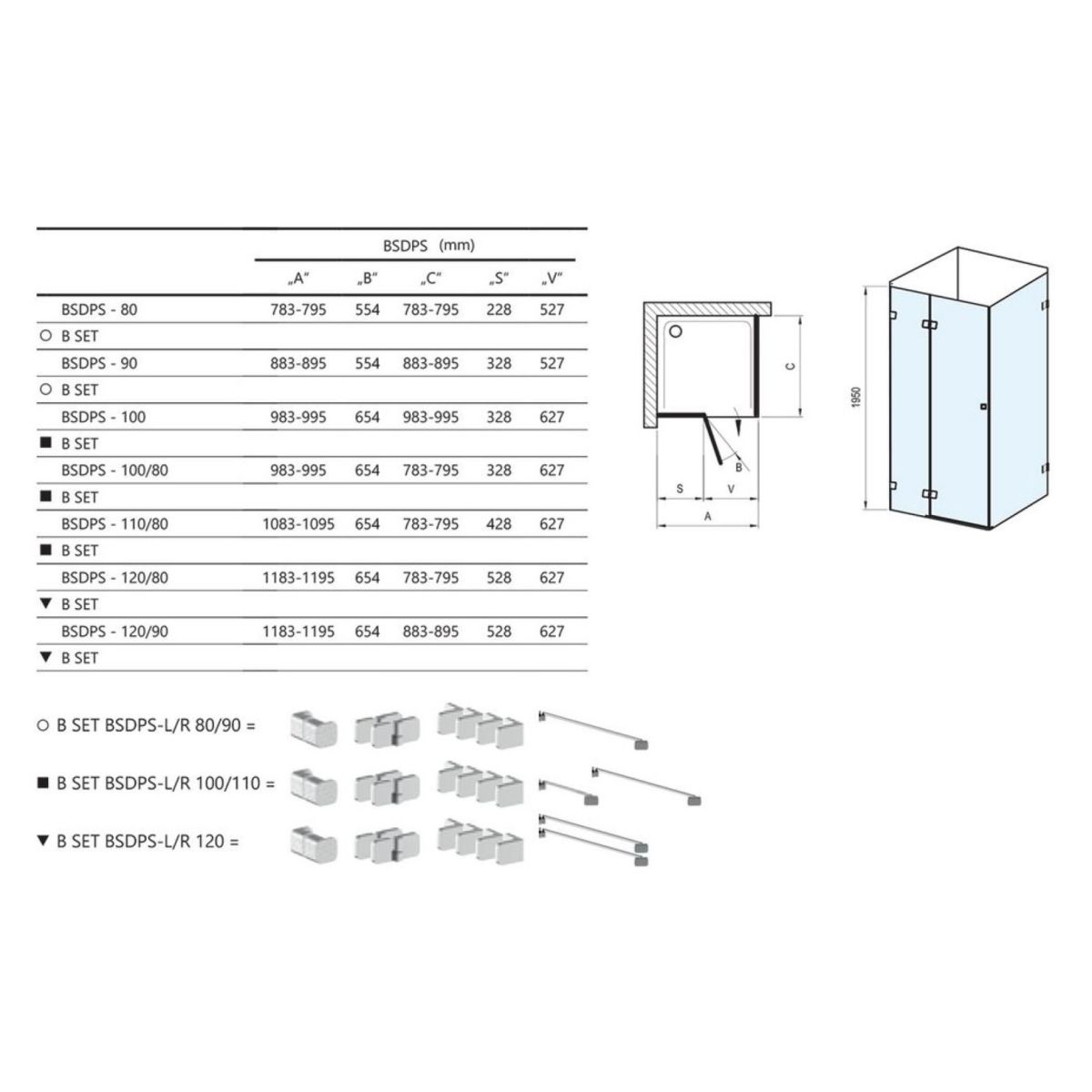 | | BSDPS (mm) | | | | |
|---|---|---|---|---|---|
| | „A" | „B" | „C" | „S" | „V" |
| BSDPS - 80 | 783-795 | 554 | 783-795 | 228 | 527 |
| ○ B SET | | | | | |
| BSDPS - 90 | 883-895 | 554 | 883-895 | 328 | 527 |
| ○ B SET | | | | | |
| BSDPS - 100 | 983-995 | 654 | 983-995 | 328 | 627 |
| ■ B SET | | | | | |
| BSDPS - 100/80 | 983-995 | 654 | 783-795 | 328 | 627 |
| ■ B SET | | | | | |
| BSDPS - 110/80 | 1083-1095 | 654 | 783-795 | 428 | 627 |
| ■ B SET | | | | | |
| BSDPS - 120/80 | 1183-1195 | 654 | 783-795 | 528 | 627 |
| ▼ B SET | | | | | |
| BSDPS - 120/90 | 1183-1195 | 654 | 883-895 | 528 | 627 |
| ▼ B SET | | | | | |

C
B
S
V
A
1950

○ B SET BSDPS-L/R 80/90 =
■ B SET BSDPS-L/R 100/110 =
▼ B SET BSDPS-L/R 120 =