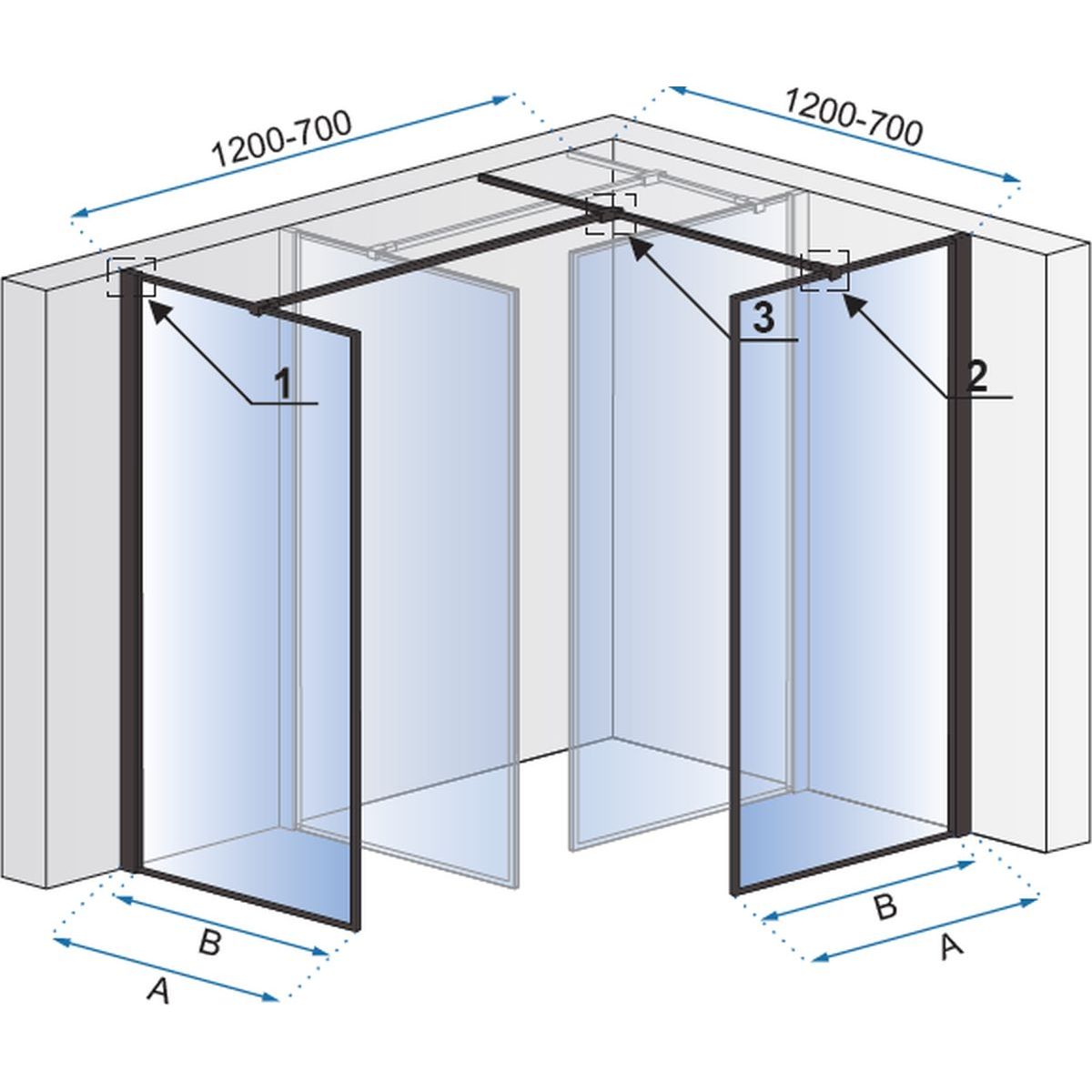 1200-700

1200-700

1

3

2

B

A

B

A