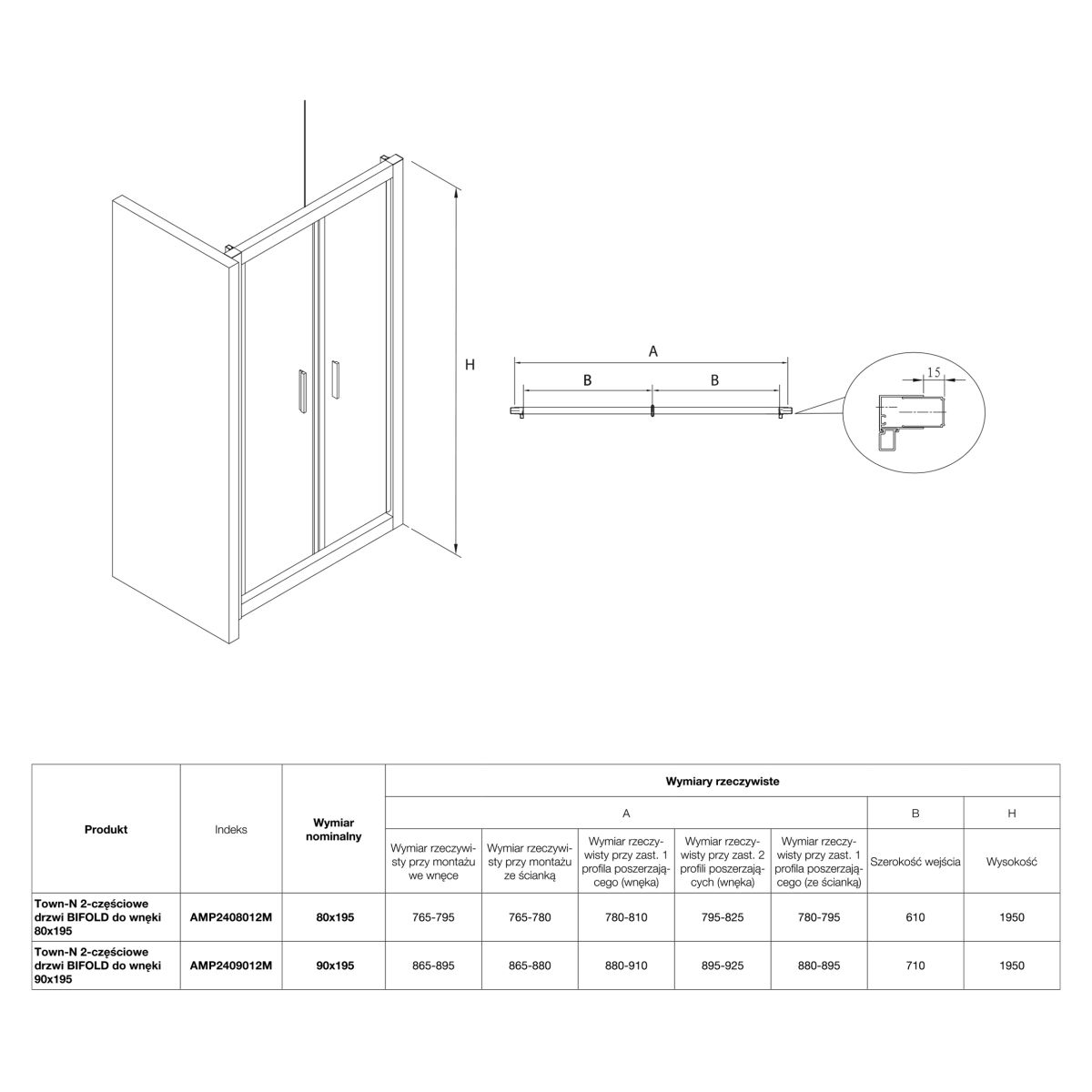 H

A

B

B

15

| Produkt | Indeks | Wymiar nominalny | Wymiary rzeczywiste | | | | | | |
|---|---|---|---|---|---|---|---|---|---|
| | | | A | | | | | B | H |
| | | | Wymiar rzeczywisty przy montażu we wnęce | Wymiar rzeczywisty przy montażu ze ścianką | Wymiar rzeczywisty przy zast. 1 profila poszerzającego (wnęka) | Wymiar rzeczywisty przy zast. 2 profili poszerzających (wnęka) | Wymiar rzeczywisty przy zast. 1 profila poszerzającego (ze ścianką) | Szerokość wejścia | Wysokość |
| Town-N 2-częściowe drzwi BIFOLD do wnęki 80x195 | AMP2408012M | 80x195 | 765-795 | 765-780 | 780-810 | 795-825 | 780-795 | 610 | 1950 |
| Town-N 2-częściowe drzwi BIFOLD do wnęki 90x195 | AMP2409012M | 90x195 | 865-895 | 865-880 | 880-910 | 895-925 | 880-895 | 710 | 1950 |