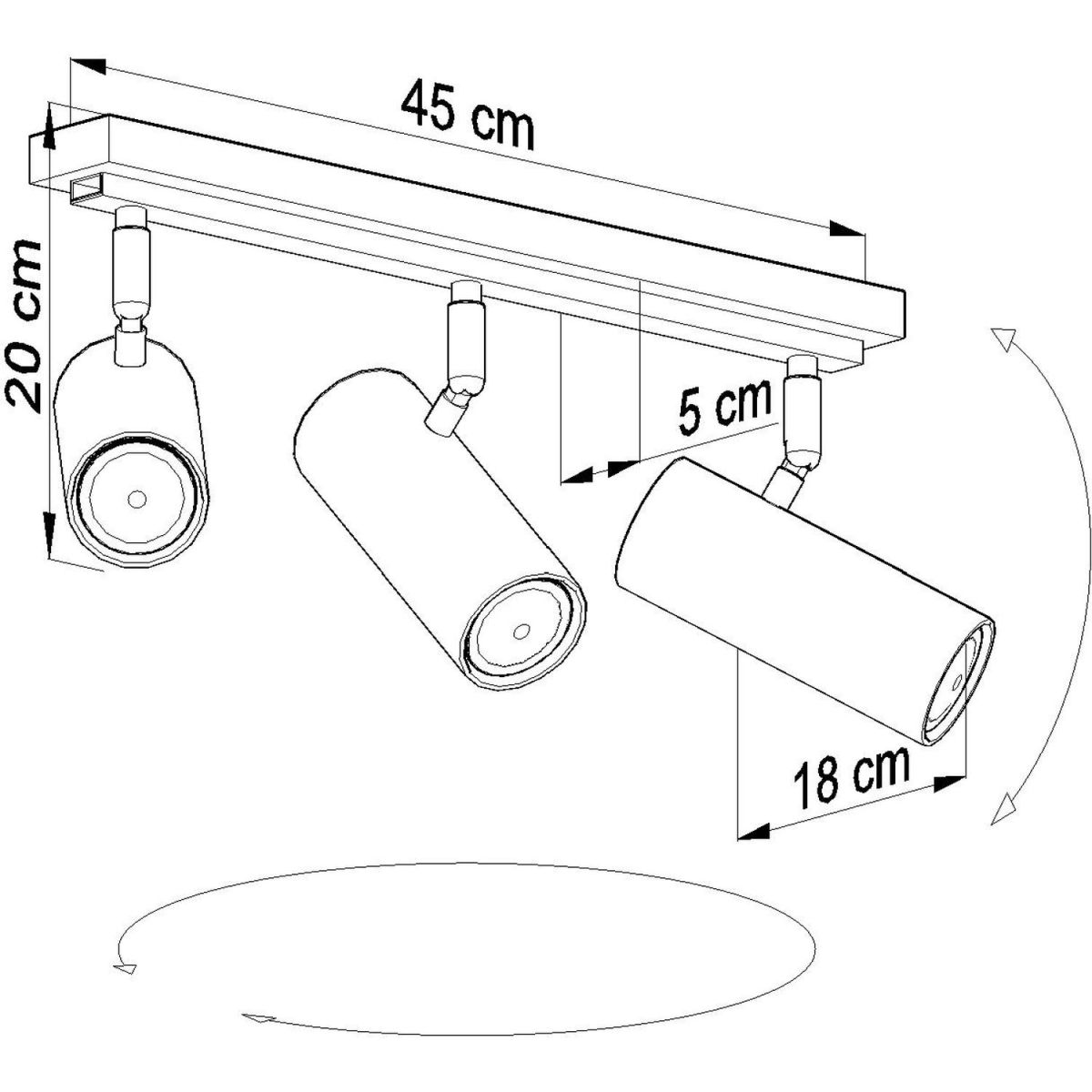 45 cm

20 cm

5 cm

18 cm