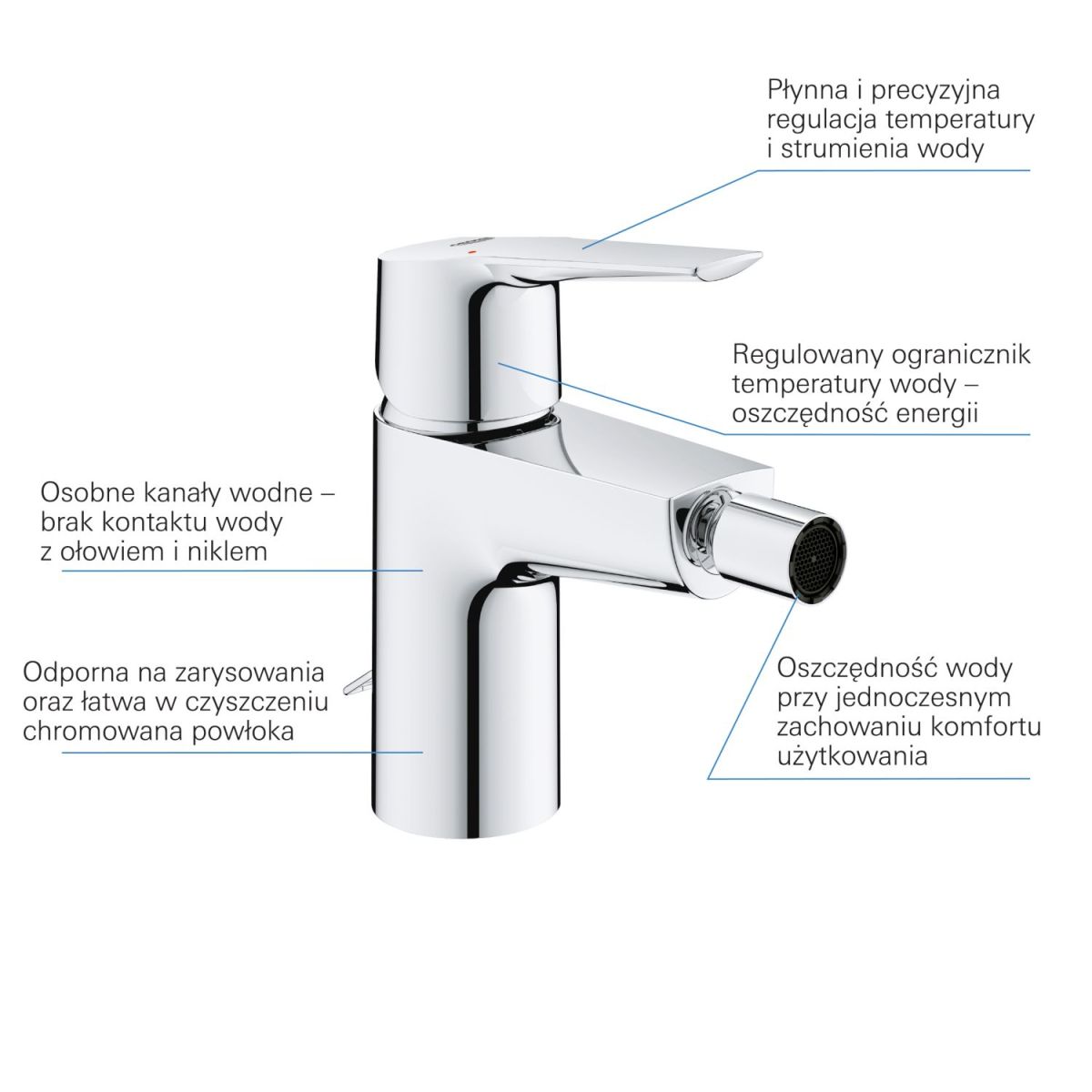 Płynna i precyzyjna regulacja temperatury i strumienia wody

GROHE

Regulowany ogranicznik temperatury wody – oszczędność energii

Osobne kanały wodne – brak kontaktu wody z ołowiem i niklem

Odporna na zarysowania oraz łatwa w czyszczeniu chromowana powłoka

Oszczędność wody przy jednoczesnym zachowaniu komfortu użytkowania