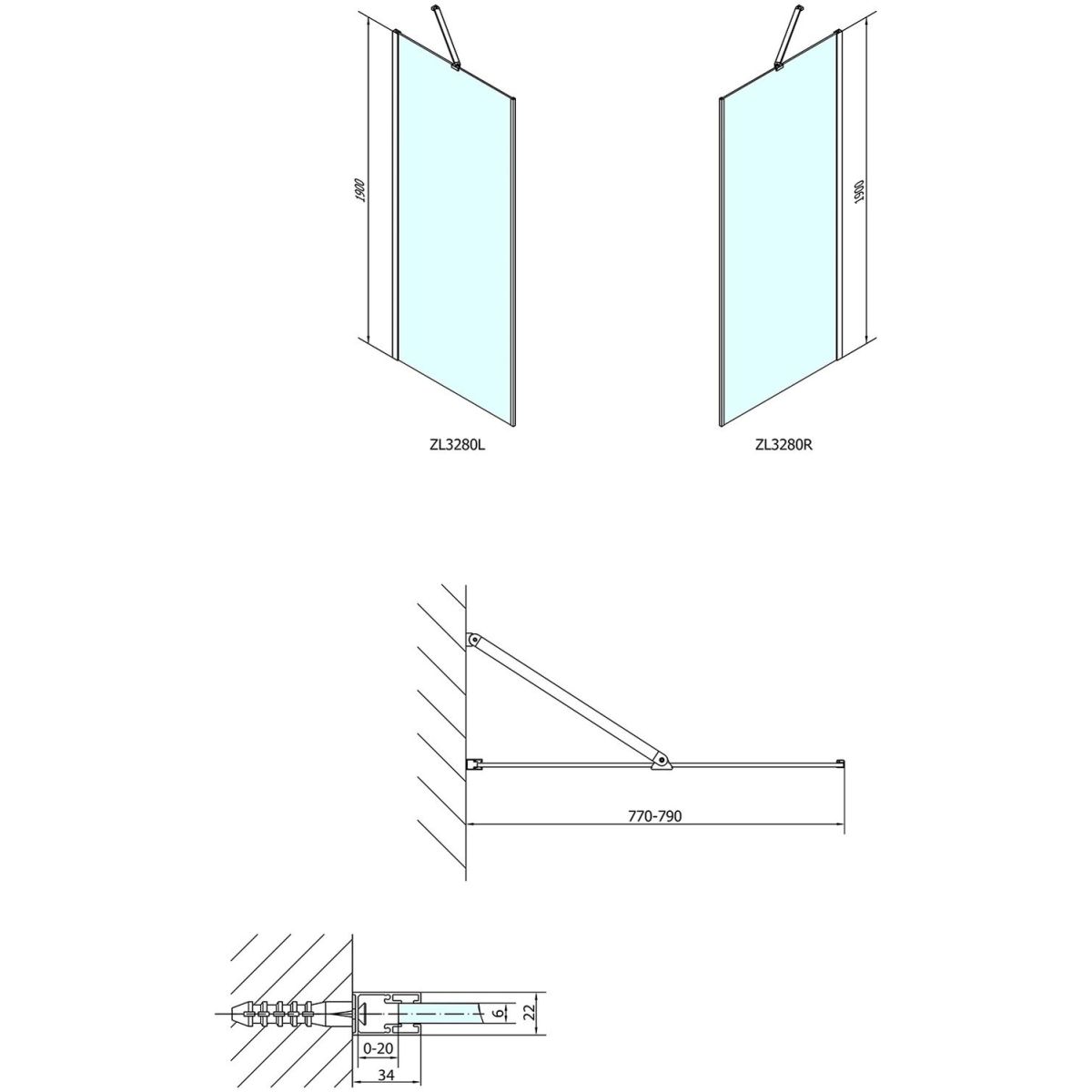 1900

1900

ZL3280L

ZL3280R

770-790

6

22

0-20

34