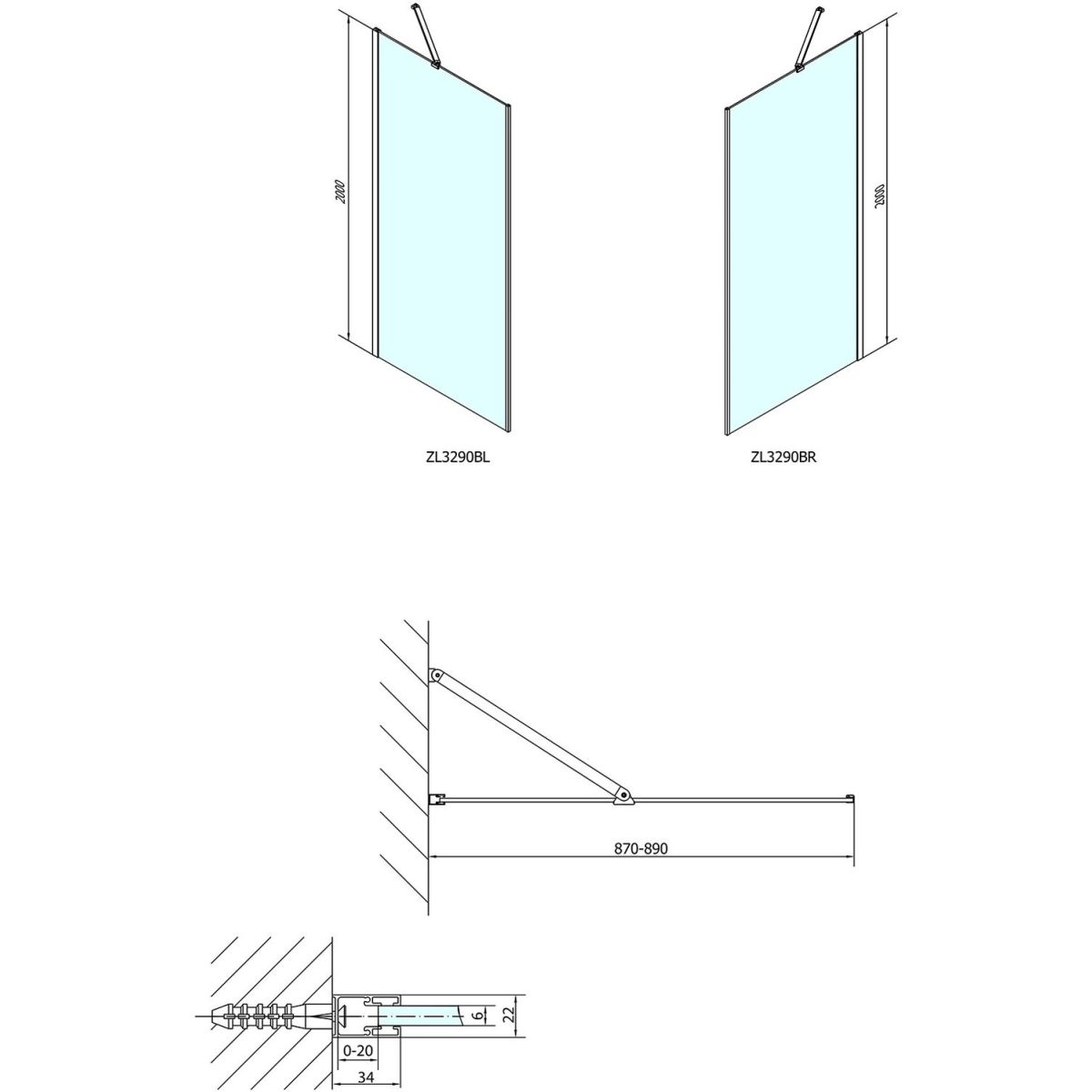 2000

2000

ZL3290BL

ZL3290BR

870-890

6

22

0-20

34