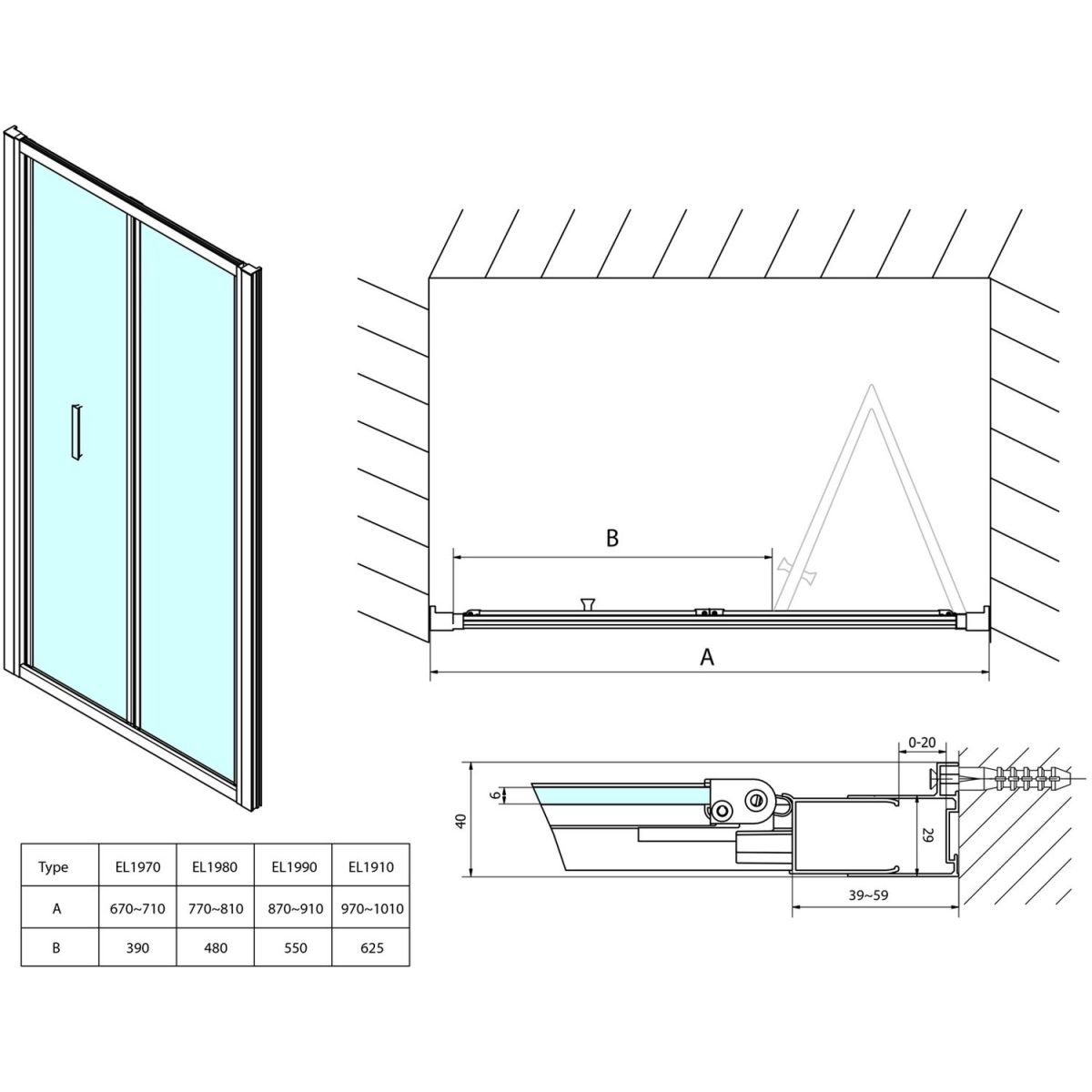 B

A

0-20

6

40

29

39~59

| Type | EL1970 | EL1980 | EL1990 | EL1910 |
|---|---|---|---|---|
| A | 670~710 | 770~810 | 870~910 | 970~1010 |
| B | 390 | 480 | 550 | 625 |