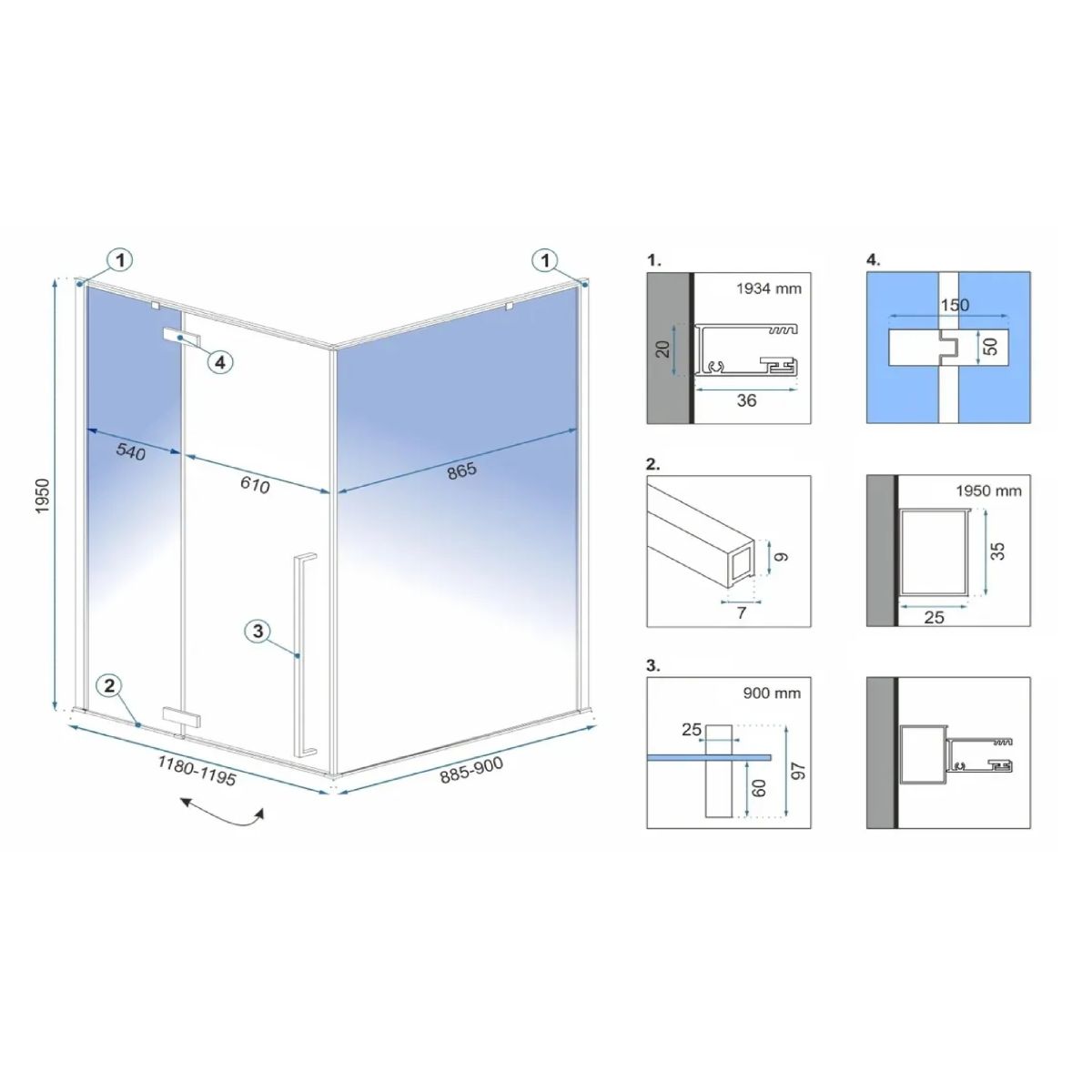 1

1

4

1950

540

610

865

3

2

1180-1195

885-900

1.

1934 mm

20

36

4.

150

50

2.

9

7

1950 mm

35

25

3.

900 mm

25

60

97