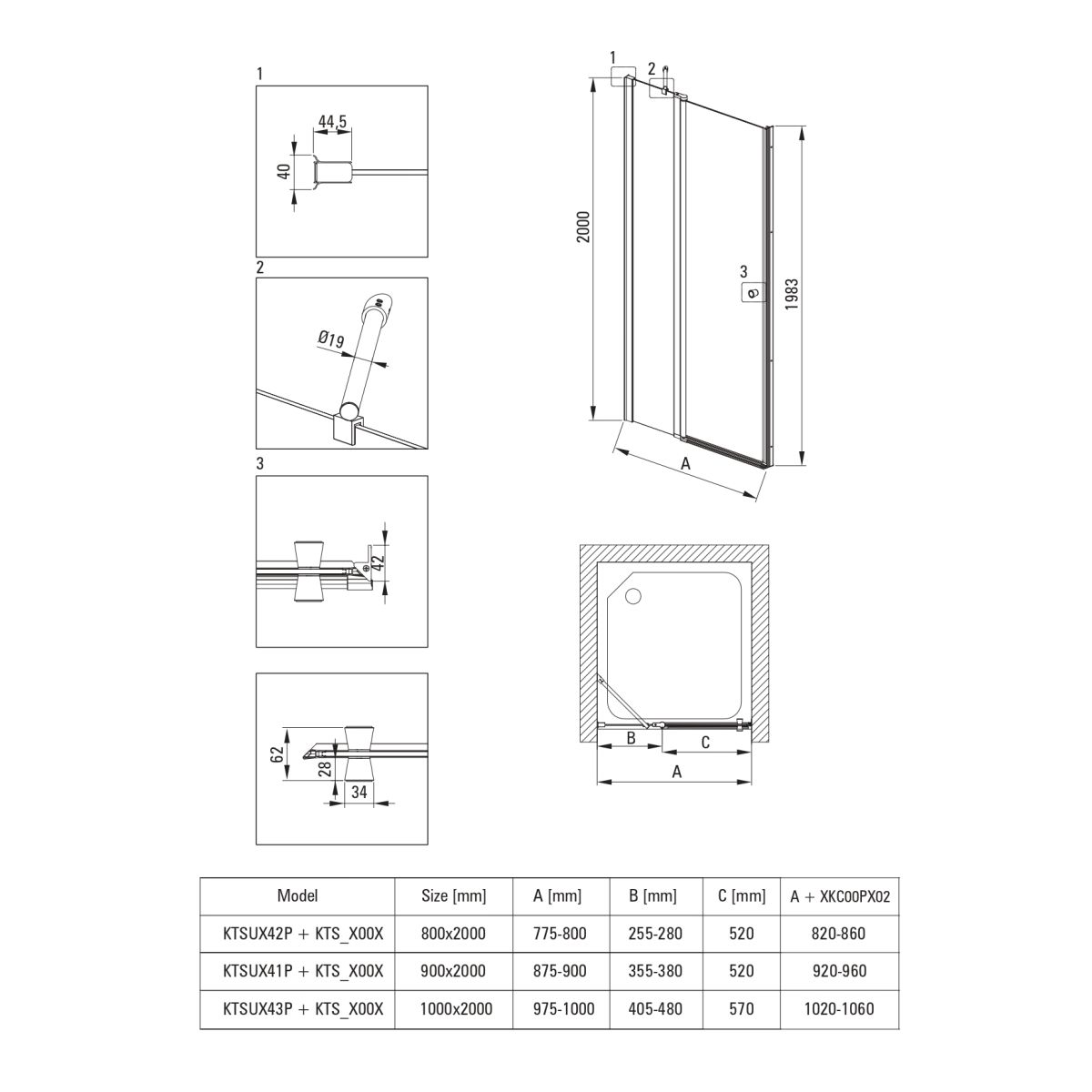 1

44,5

40

2

Ø19

3

42

62

28

34

1

2

2000

3

1983

A

B

C

A

| Model | Size [mm] | A [mm] | B [mm] | C [mm] | A + XKC00PX02 |
|---|---|---|---|---|---|
| KTSUX42P + KTS_X00X | 800x2000 | 775-800 | 255-280 | 520 | 820-860 |
| KTSUX41P + KTS_X00X | 900x2000 | 875-900 | 355-380 | 520 | 920-960 |
| KTSUX43P + KTS_X00X | 1000x2000 | 975-1000 | 405-480 | 570 | 1020-1060 |