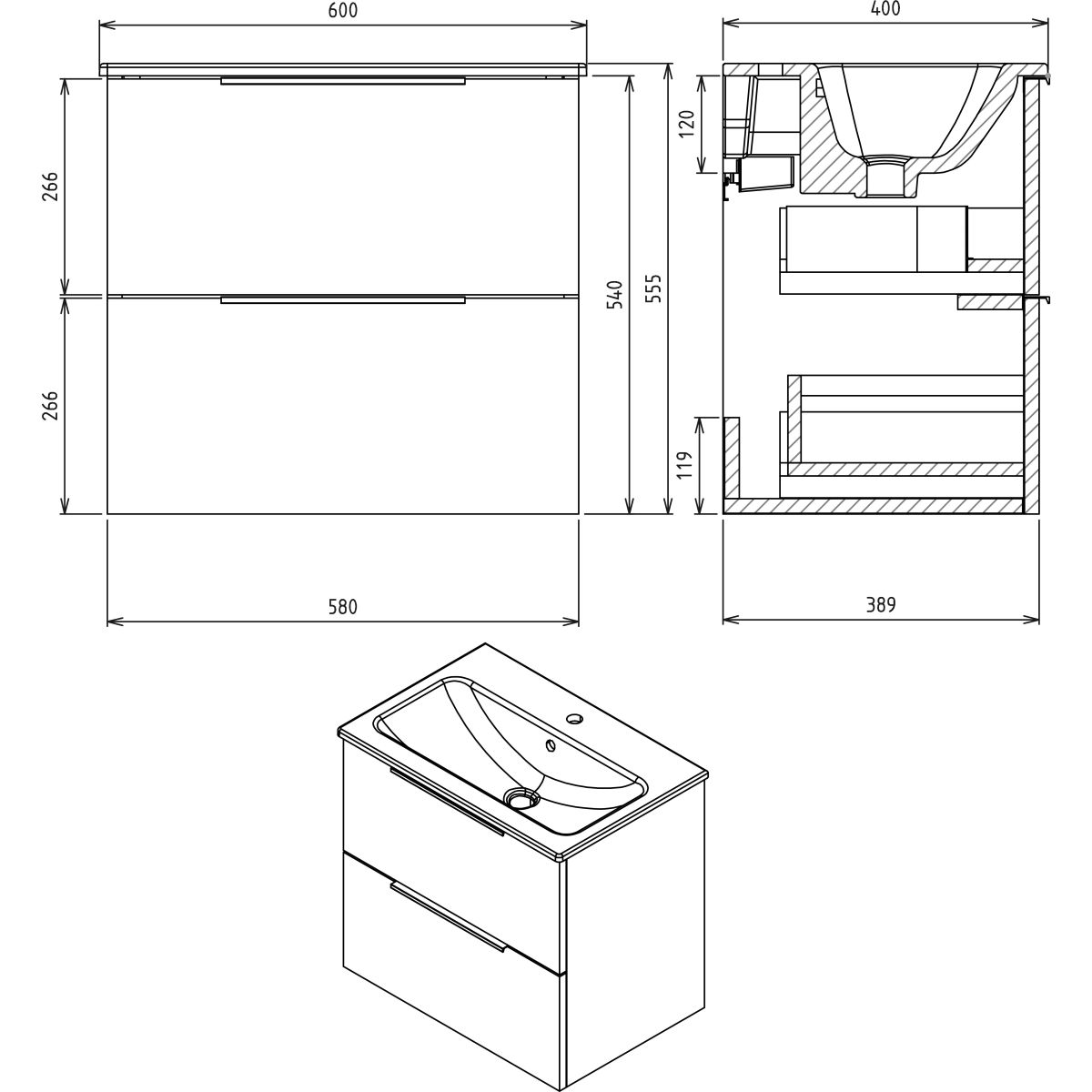 600

400

266

266

540

555

120

119

580

389