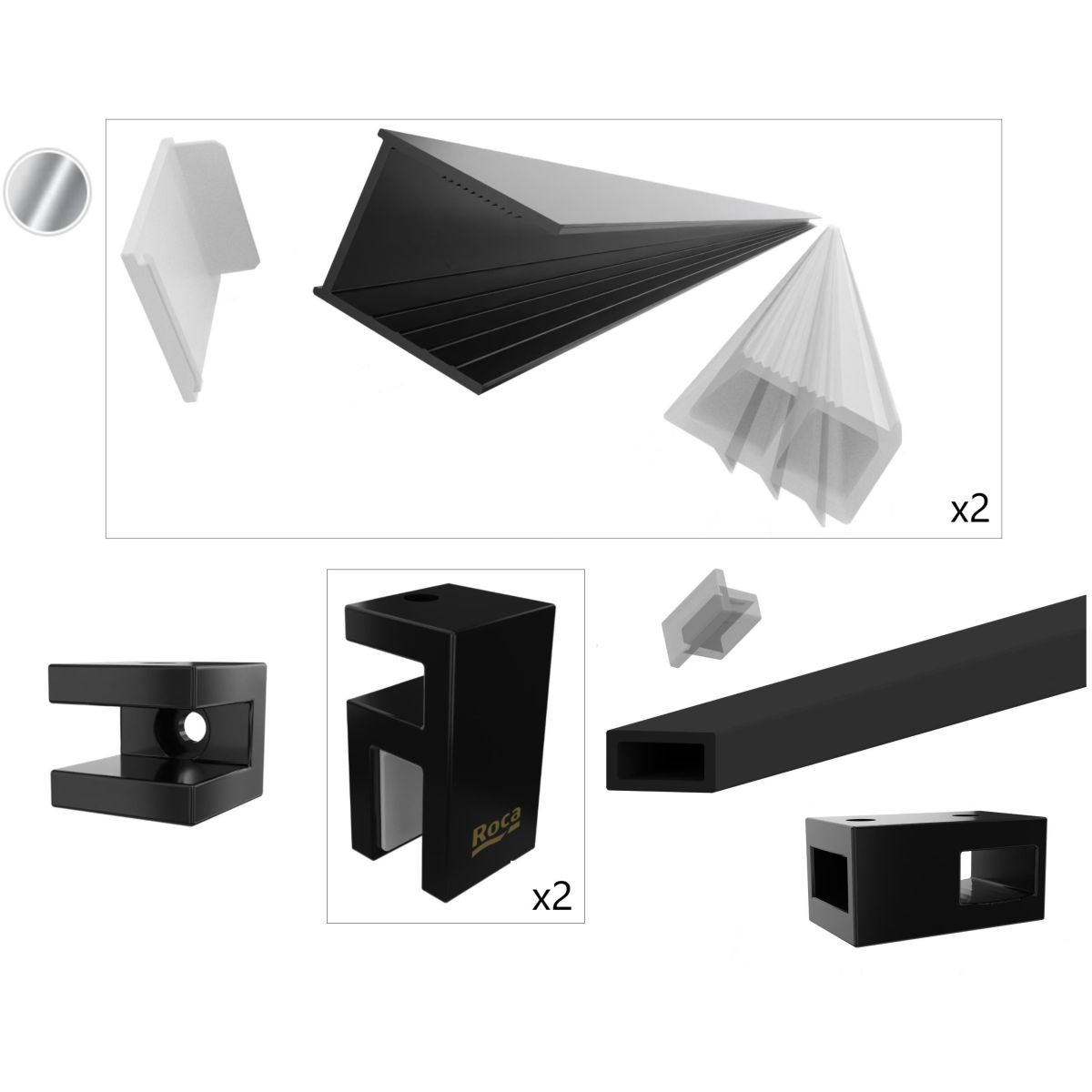 x2

Roca

x2