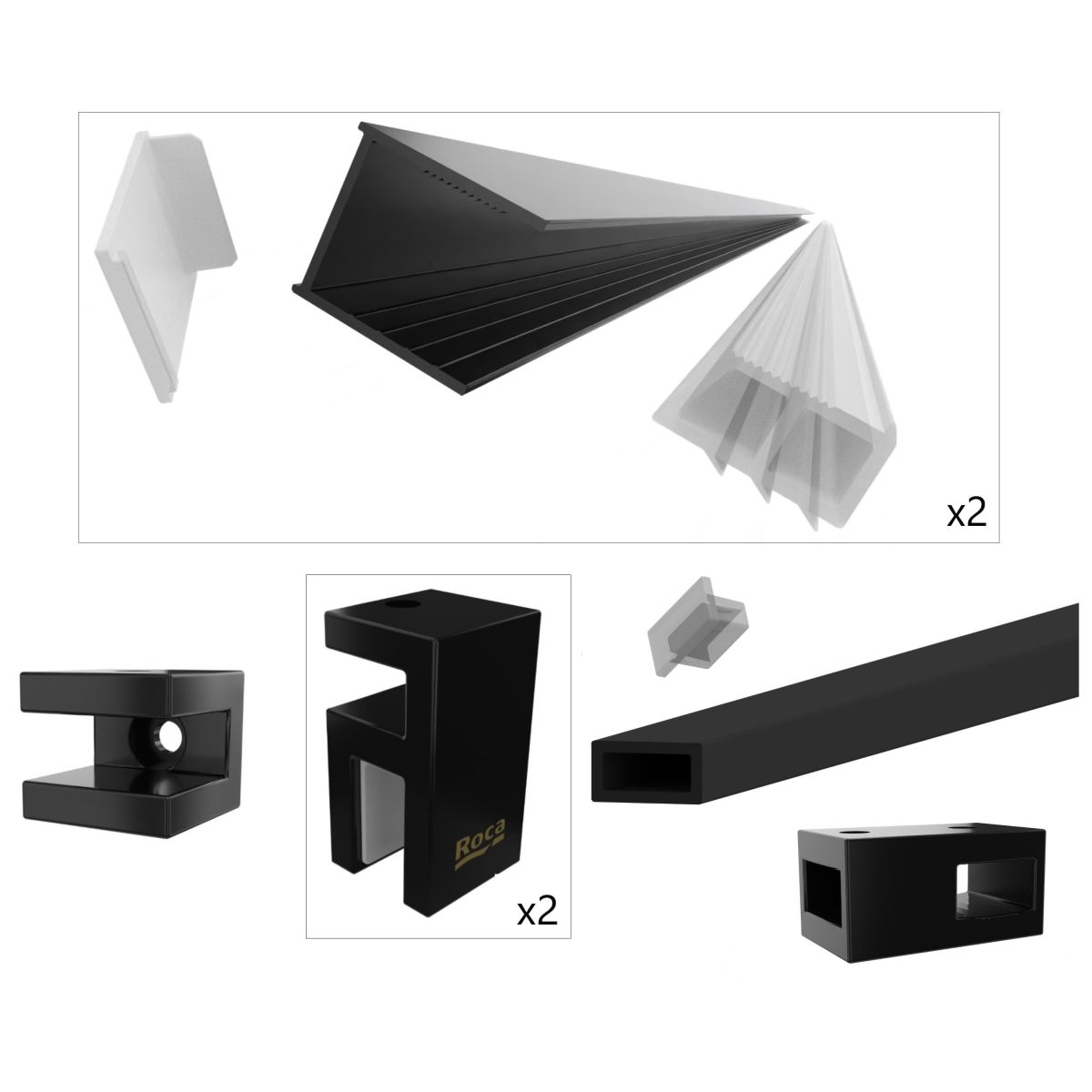 x2

Roca

x2