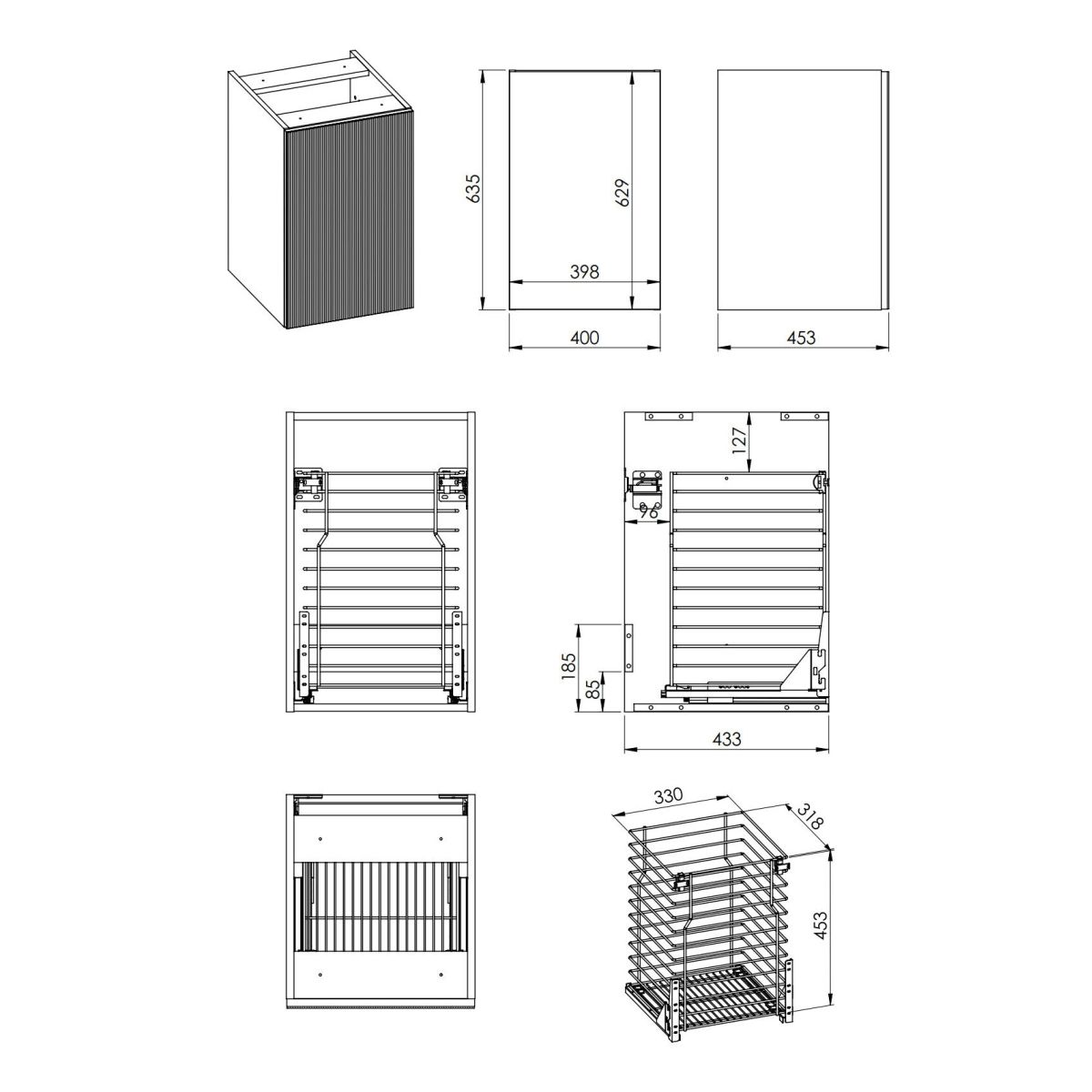 635
629
398
400
453
127
96
185
85
433
330
318
453