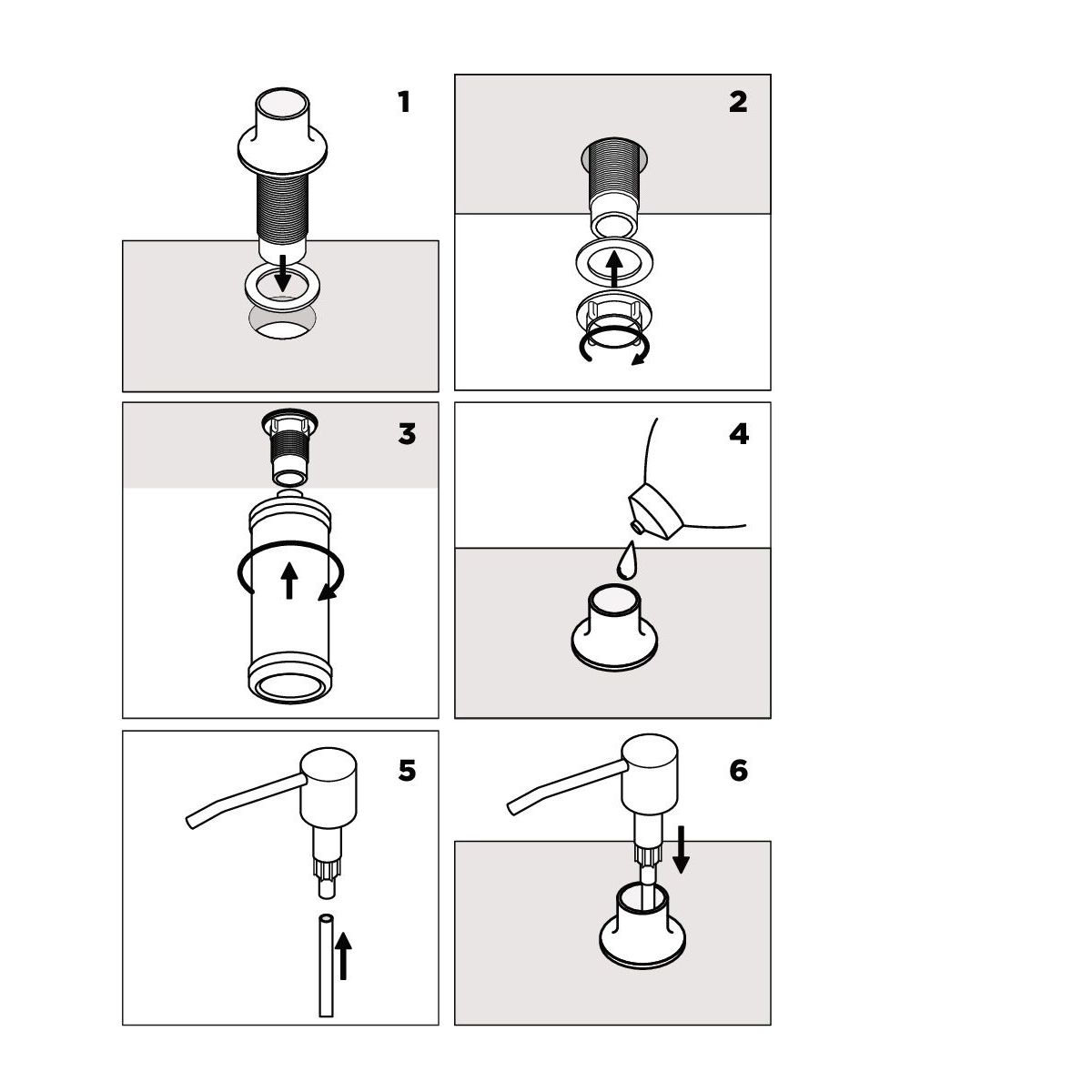 1

2

3

4

5

6