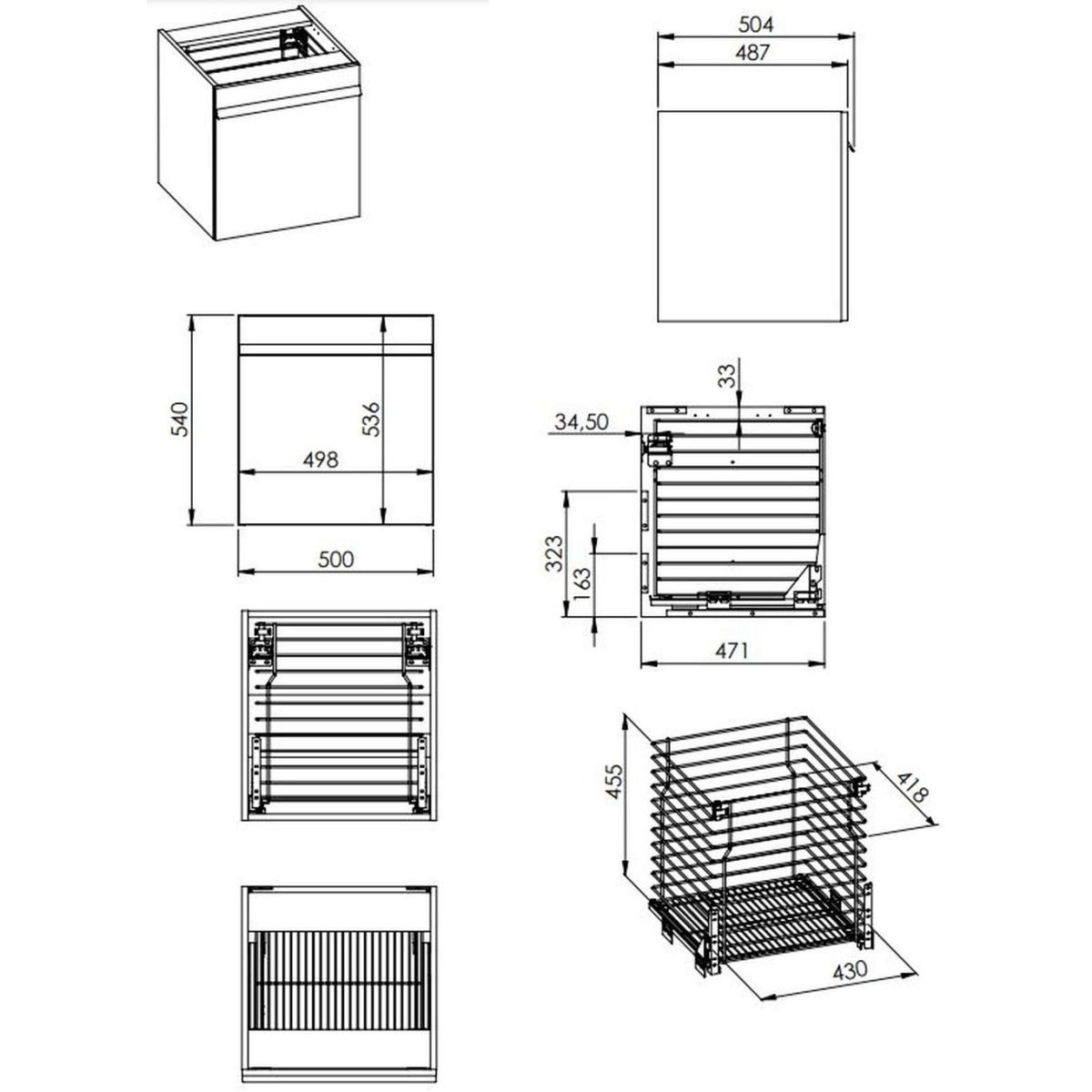 504
487

540
536
498
500

33
34,50
323
163
471

455
418
430